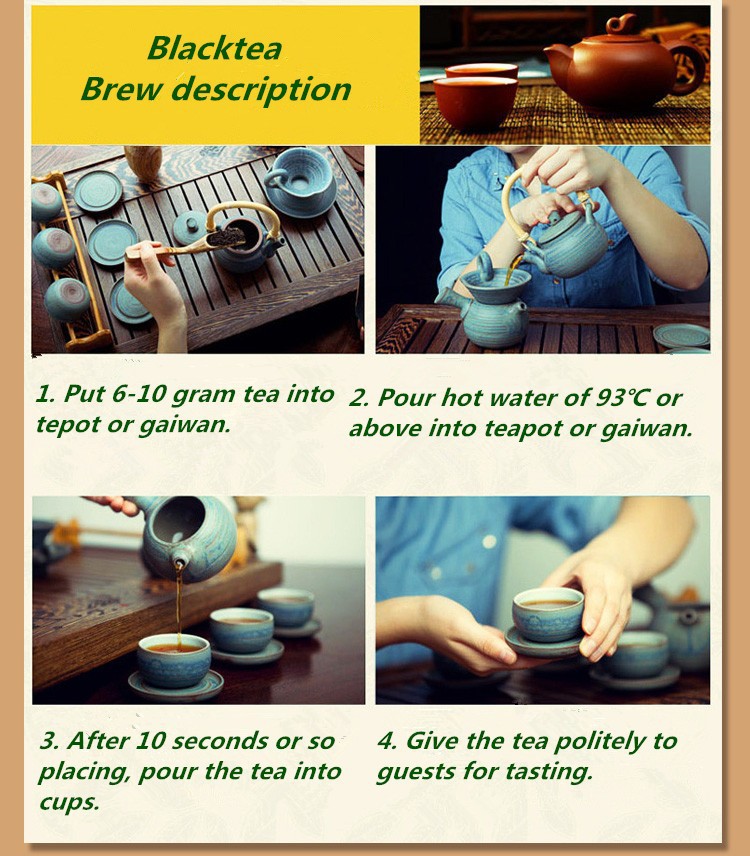 Blacktea
Brew description

1. Put 6-10 gram tea into tepot or gaiwan.

2. Pour hot water of 93℃ or above into teapot or gaiwan.

3. After 10 seconds or so placing, pour the tea into cups.

4. Give the tea politely to guests for tasting.