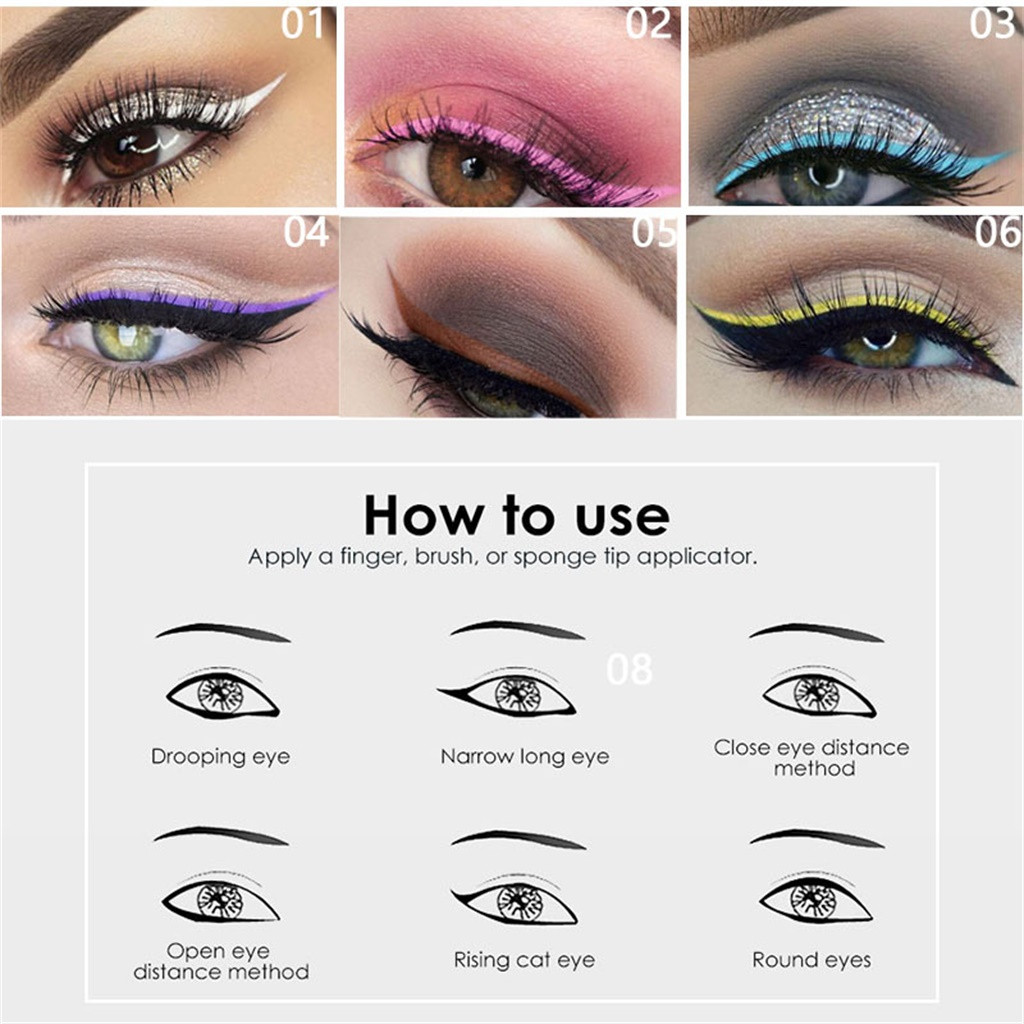 01

02

03

04

05

06

How to use

Apply a finger, brush, or sponge tip applicator.

08

Drooping eye

Narrow long eye

Close eye distance method

Open eye distance method

Rising cat eye

Round eyes