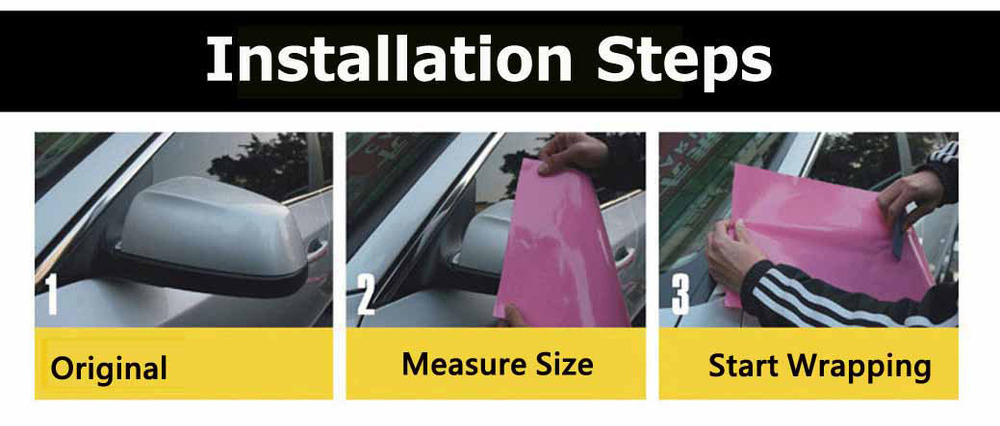 Installation Steps

1

Original

2

Measure Size

3

Start Wrapping