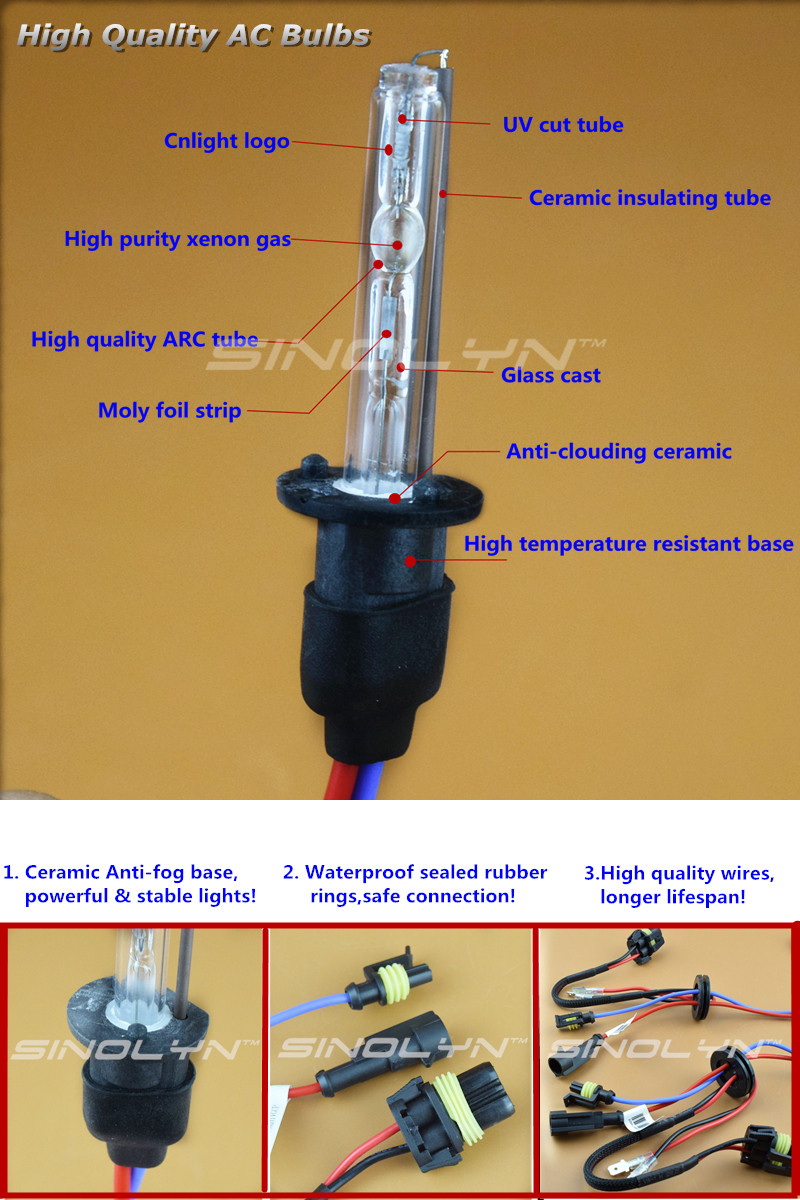 High Quality AC Bulbs

Cnlight logo

UV cut tube

Ceramic insulating tube

High purity xenon gas

High quality ARC tube

SINOLYN™

Glass cast

Moly foil strip

Anti-clouding ceramic

High temperature resistant base

1. Ceramic Anti-fog base, powerful & stable lights!

2. Waterproof sealed rubber rings,safe connection!

3.High quality wires, longer lifespan!

SINOLYN™

SINOLYN™

SINOLYN™