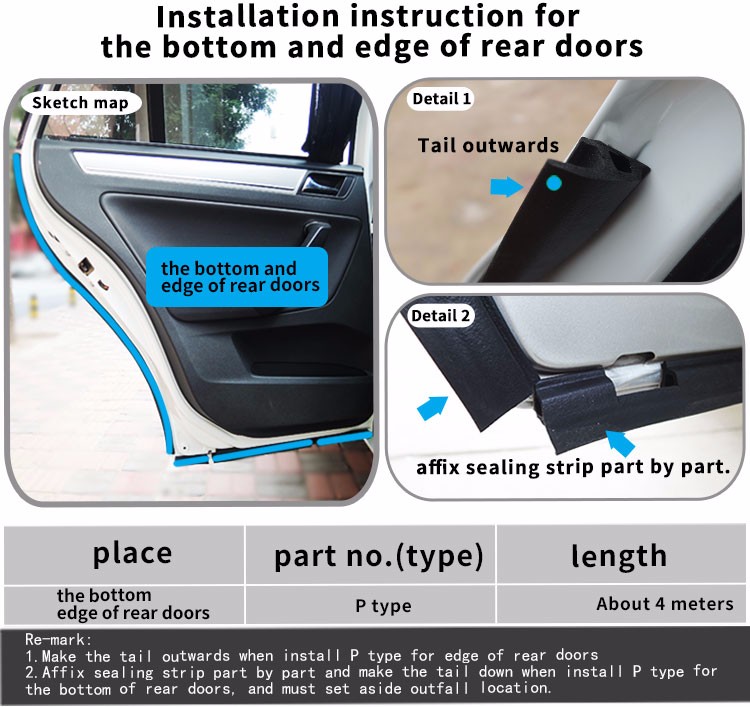 Installation instruction for the bottom and edge of rear doors

Sketch map

the bottom and edge of rear doors

Detail 1

Tail outwards

Detail 2

affix sealing strip part by part.

| place | part no.(type) | length |
|---|---|---|
| the bottom edge of rear doors | P type | About 4 meters |

Re-mark:
1.Make the tail outwards when install P type for edge of rear doors
2.Affix sealing strip part by part and make the tail down when install P type for the bottom of rear doors, and must set aside outfall location.