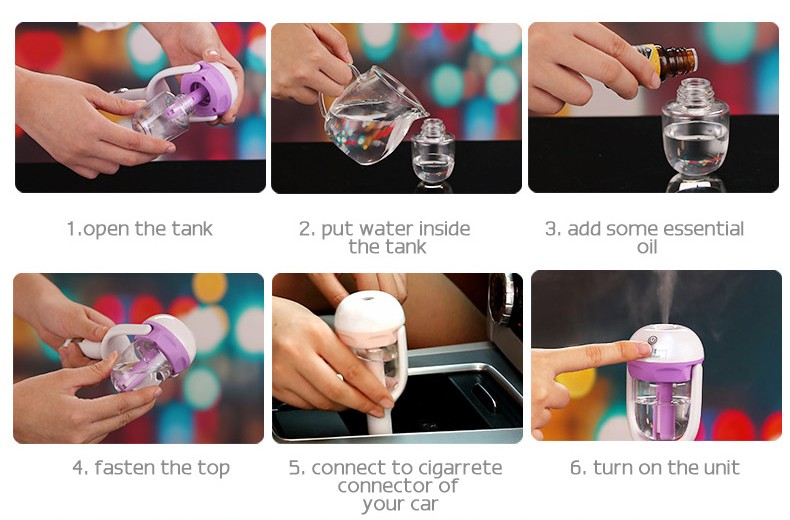 1.open the tank

2. put water inside the tank

3. add some essential oil

4. fasten the top

5. connect to cigarrete connector of your car

6. turn on the unit