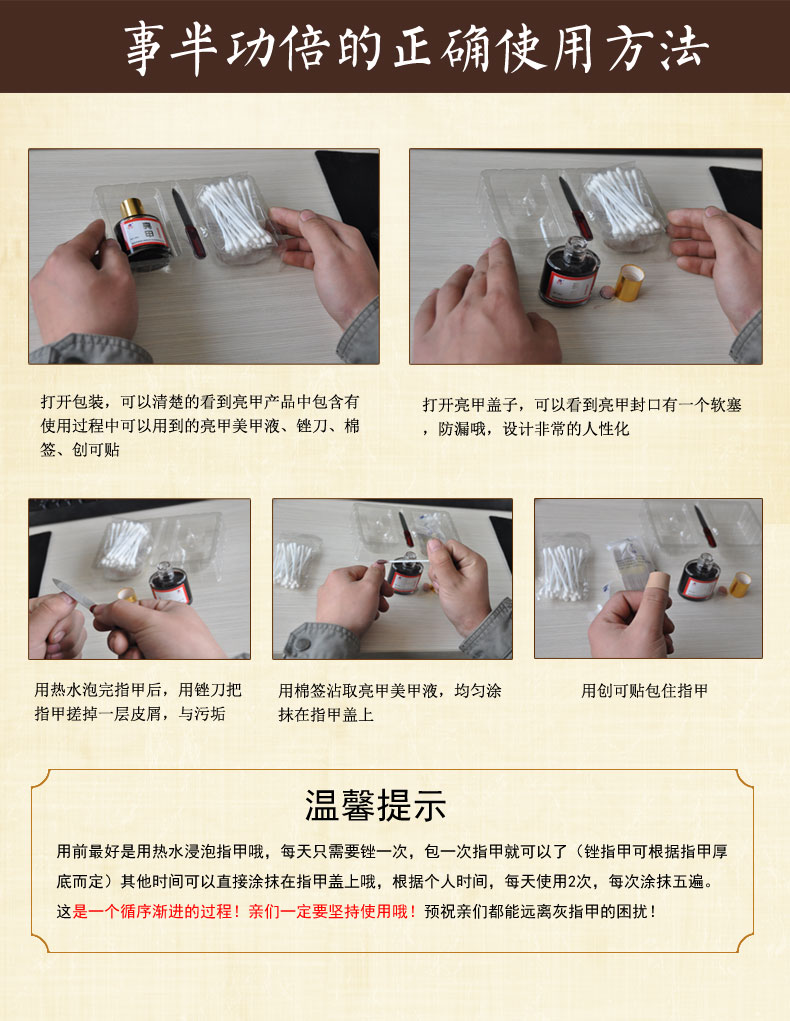 事半功倍的正确使用方法

打开包装，可以清楚的看到亮甲产品中包含有使用过程中可以用到的亮甲美甲液、锉刀、棉签、创可贴

打开亮甲盖子，可以看到亮甲封口有一个软塞，防漏哦，设计非常的人性化

用热水泡完指甲后，用锉刀把指甲搓掉一层皮屑，与污垢

用棉签沾取亮甲美甲液，均匀涂抹在指甲盖上

用创可贴包住指甲

温馨提示

用前最好是用热水浸泡指甲哦，每天只需要锉一次，包一次指甲就可以了（锉指甲可根据指甲厚底而定）其他时间可以直接涂抹在指甲盖上哦，根据个人时间，每天使用2次，每次涂抹五遍。这是一个循序渐进的过程！亲们一定要坚持使用哦！预祝亲们都能远离灰指甲的困扰！