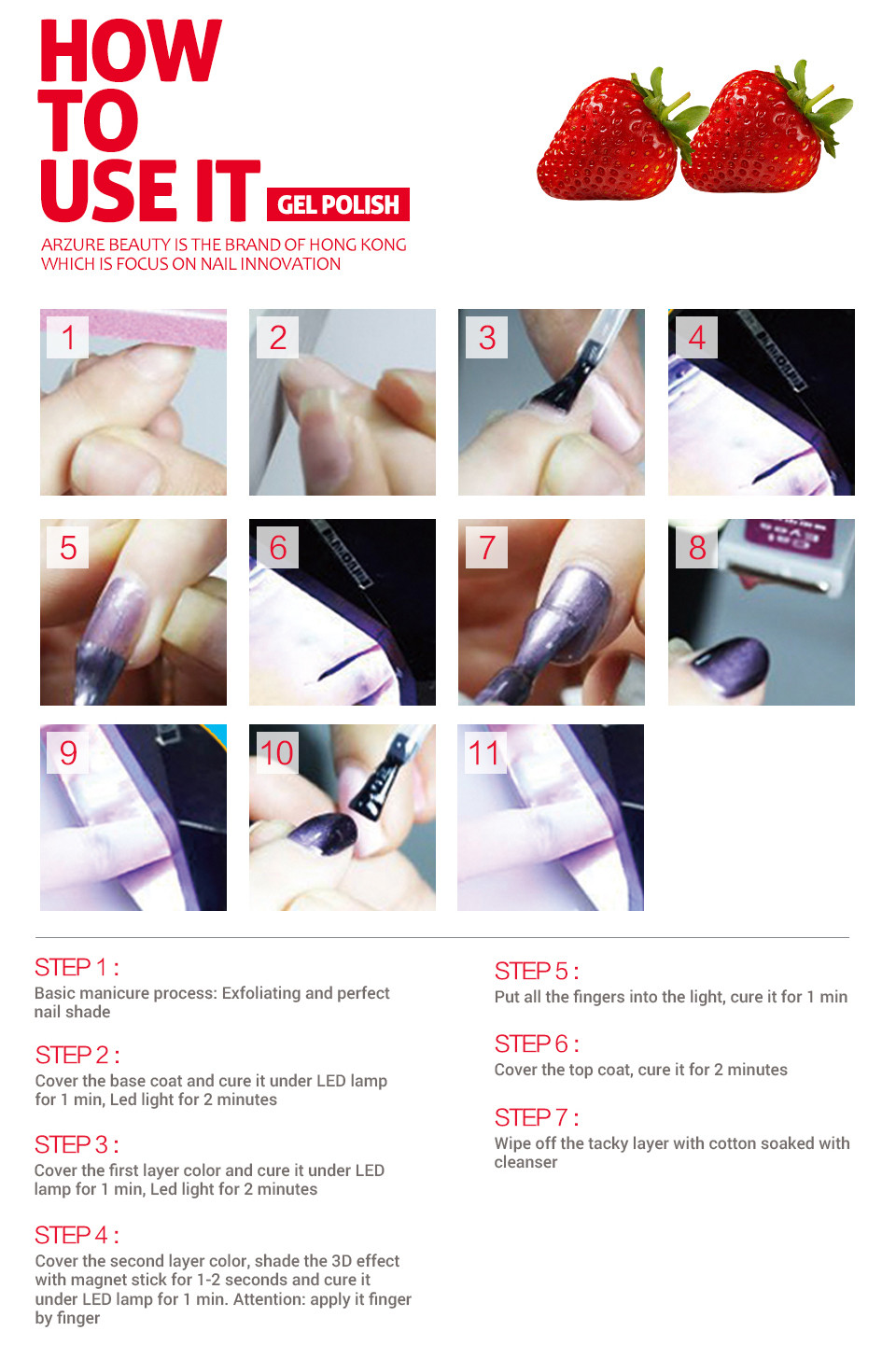 HOW TO USE IT GEL POLISH

ARZURE BEAUTY IS THE BRAND OF HONG KONG WHICH IS FOCUS ON NAIL INNOVATION

1 2 3 4 5 6 7 8 9 10 11

STEP 1 :
Basic manicure process: Exfoliating and perfect nail shade

STEP 2 :
Cover the base coat and cure it under LED lamp for 1 min, Led light for 2 minutes

STEP 3 :
Cover the first layer color and cure it under LED lamp for 1 min, Led light for 2 minutes

STEP 4 :
Cover the second layer color, shade the 3D effect with magnet stick for 1-2 seconds and cure it under LED lamp for 1 min. Attention: apply it finger by finger

STEP 5 :
Put all the fingers into the light, cure it for 1 min

STEP 6 :
Cover the top coat, cure it for 2 minutes

STEP 7 :
Wipe off the tacky layer with cotton soaked with cleanser