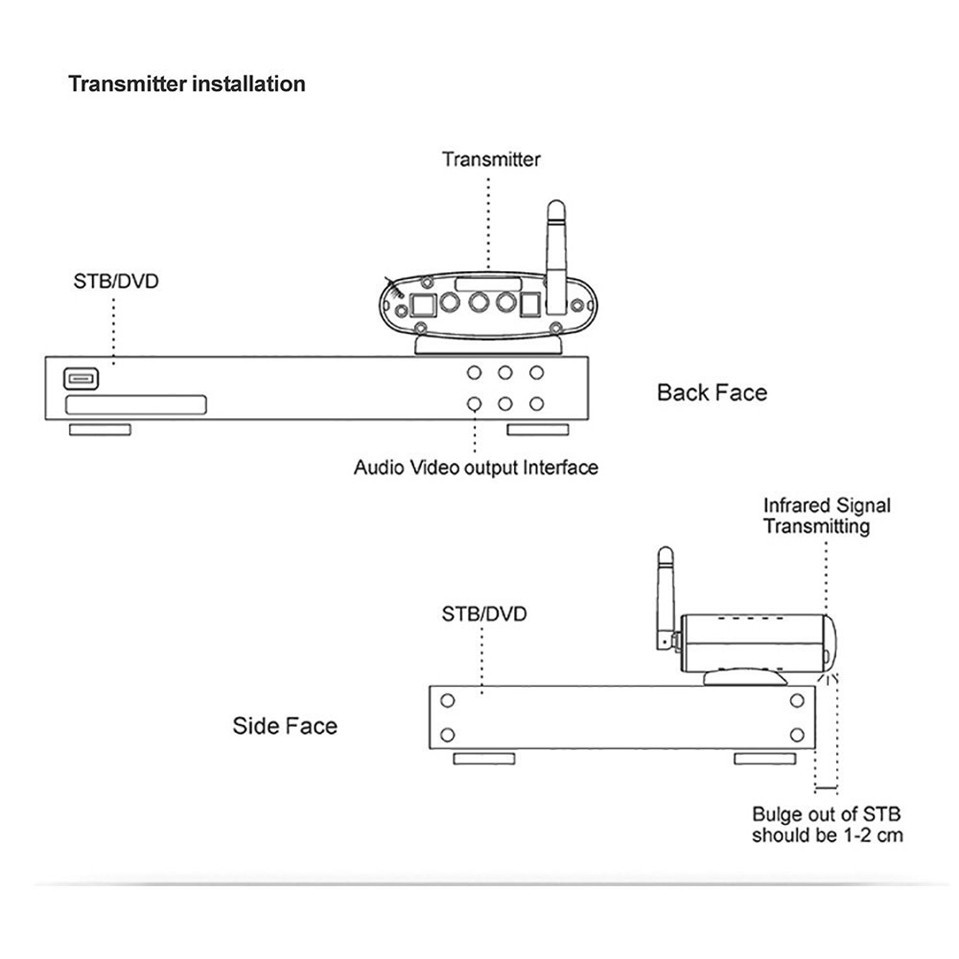 Transmitter installation

Transmitter

STB/DVD

Back Face

Audio Video output Interface

Infrared Signal Transmitting

STB/DVD

Side Face

Bulge out of STB should be 1-2 cm