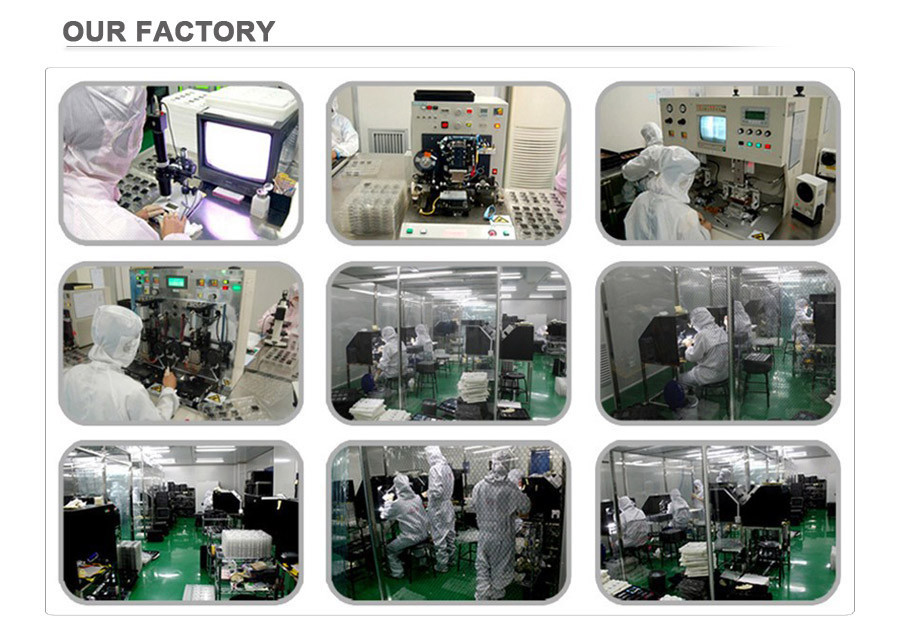 OUR FACTORY