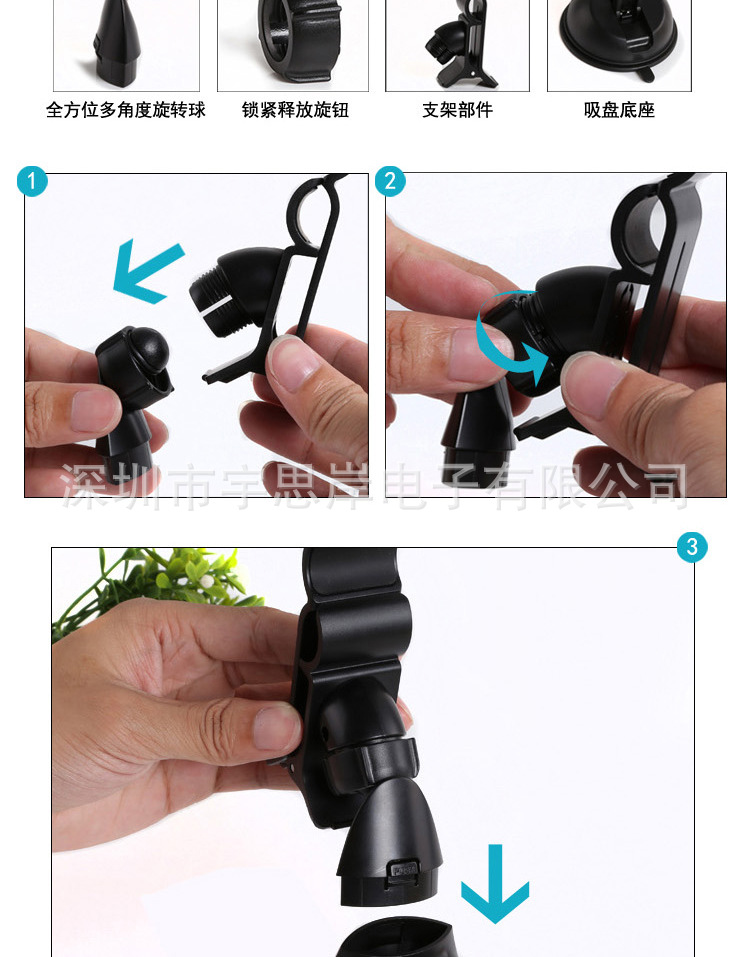 全方位多角度旋转球

锁紧释放旋钮

支架部件

吸盘底座

1

2

深圳市宇思岸电子有限公司

3