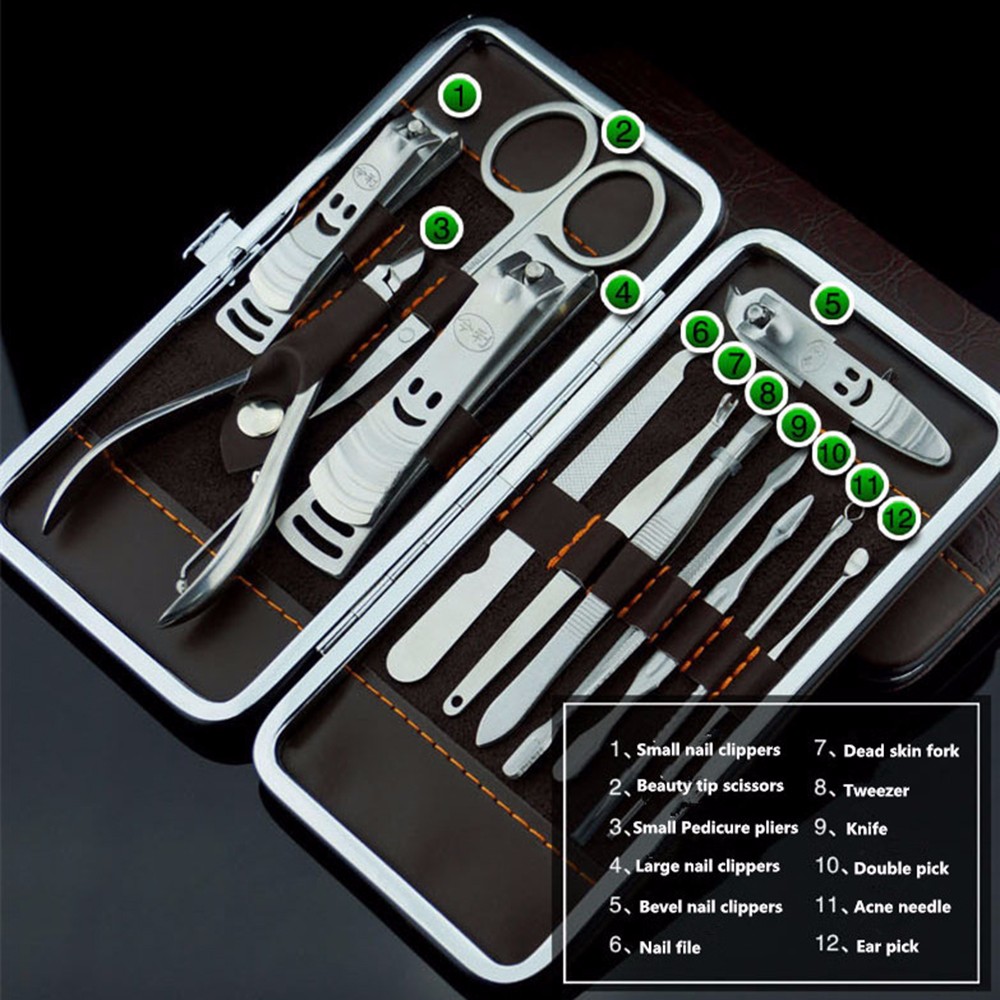 1
2
3
4
5
6
7
8
9
10
11
12

1、Small nail clippers
2、Beauty tip scissors
3、Small Pedicure pliers
4、Large nail clippers
5、Bevel nail clippers
6、Nail file
7、Dead skin fork
8、Tweezer
9、Knife
10、Double pick
11、Acne needle
12、Ear pick