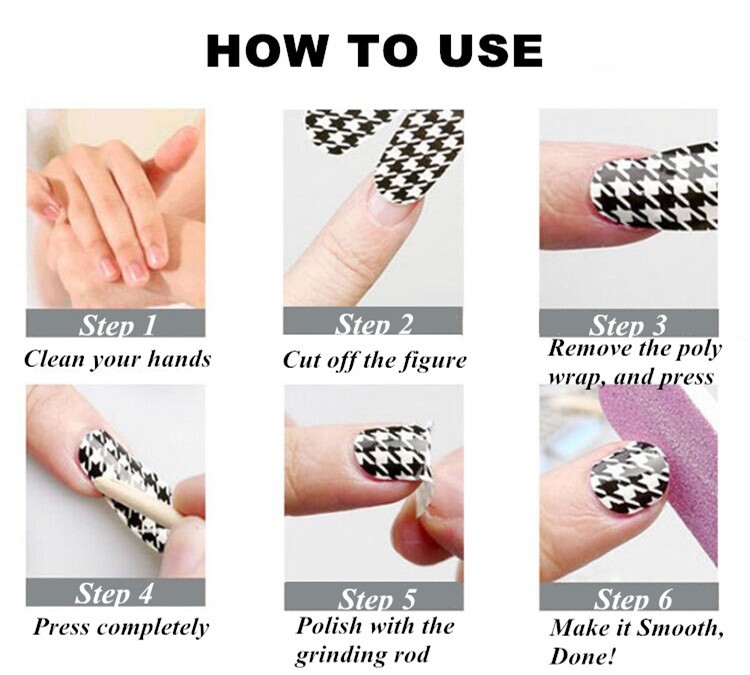 HOW TO USE

Step 1
Clean your hands

Step 2
Cut off the figure

Step 3
Remove the poly wrap, and press

Step 4
Press completely

Step 5
Polish with the grinding rod

Step 6
Make it Smooth, Done!