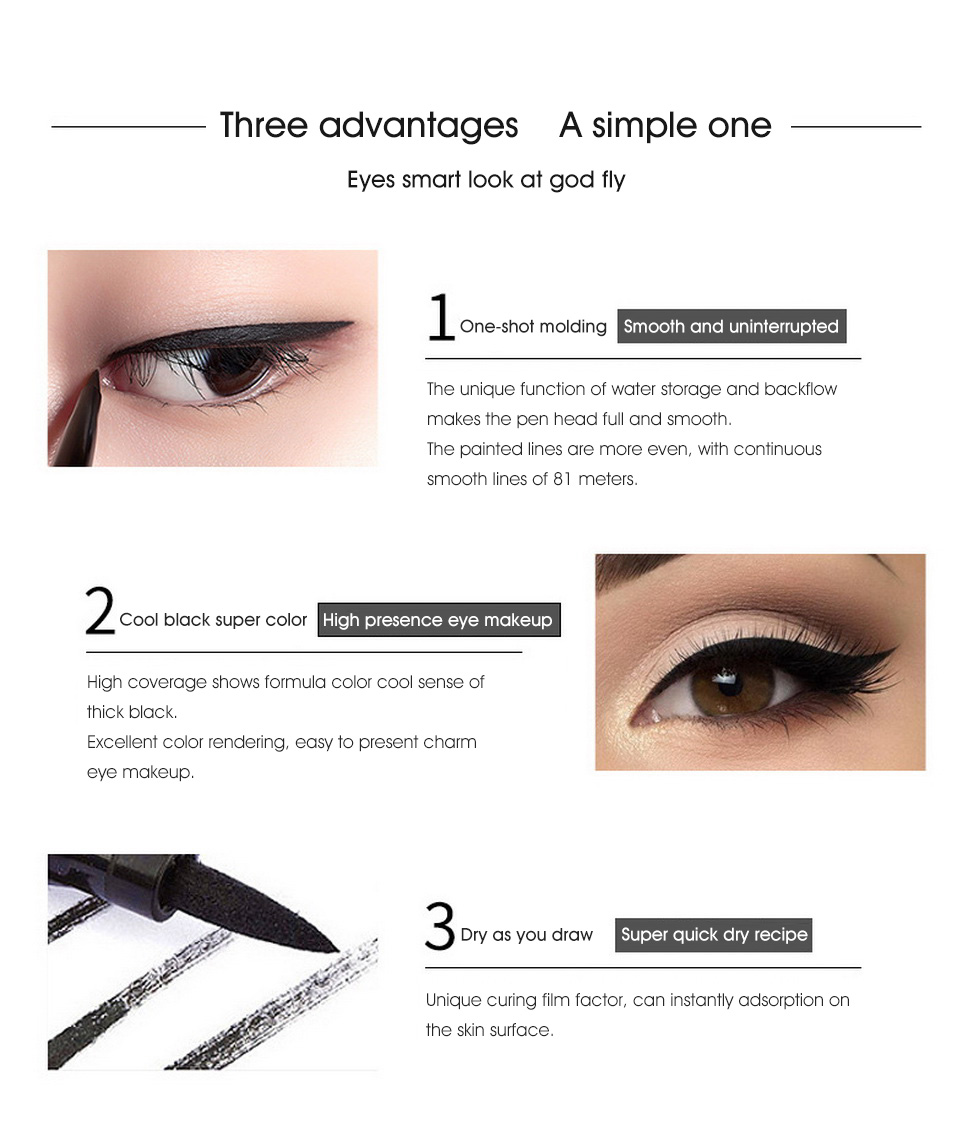 Three advantages A simple one

Eyes smart look at god fly

1 One-shot molding Smooth and uninterrupted

The unique function of water storage and backflow makes the pen head full and smooth.
The painted lines are more even, with continuous smooth lines of 81 meters.

2 Cool black super color High presence eye makeup

High coverage shows formula color cool sense of thick black.
Excellent color rendering, easy to present charm eye makeup.

3 Dry as you draw Super quick dry recipe

Unique curing film factor, can instantly adsorption on the skin surface.