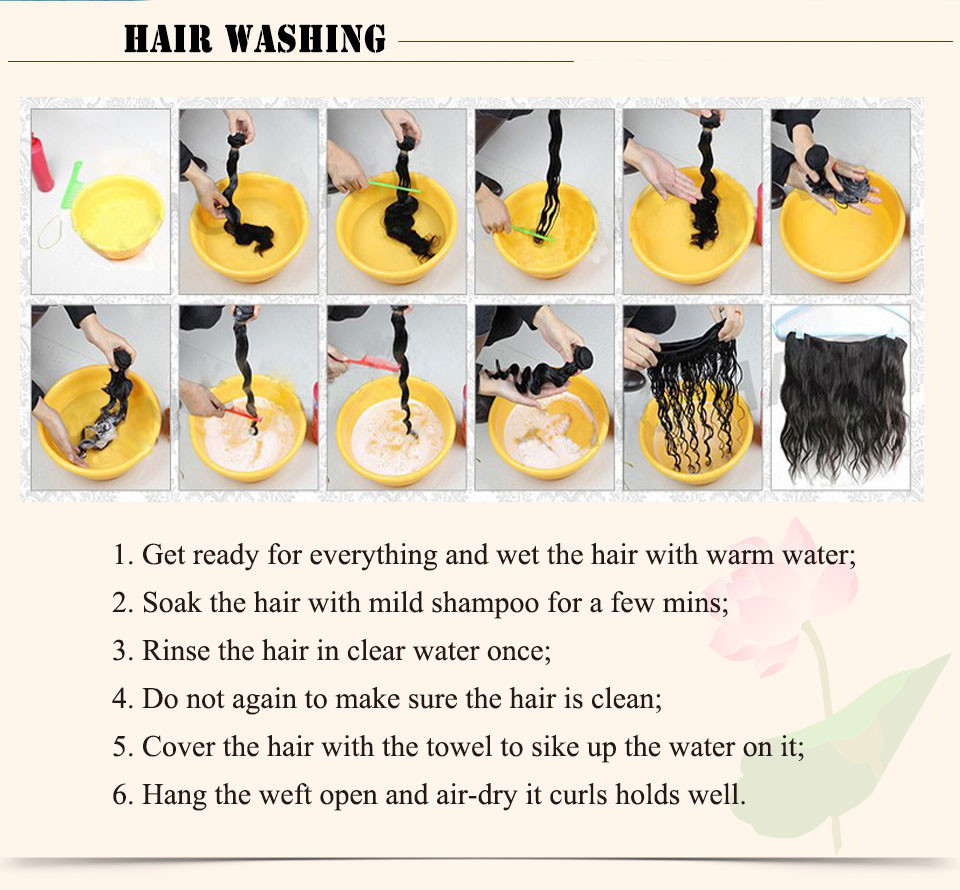 HAIR WASHING

1. Get ready for everything and wet the hair with warm water;
2. Soak the hair with mild shampoo for a few mins;
3. Rinse the hair in clear water once;
4. Do not again to make sure the hair is clean;
5. Cover the hair with the towel to sike up the water on it;
6. Hang the weft open and air-dry it curls holds well.