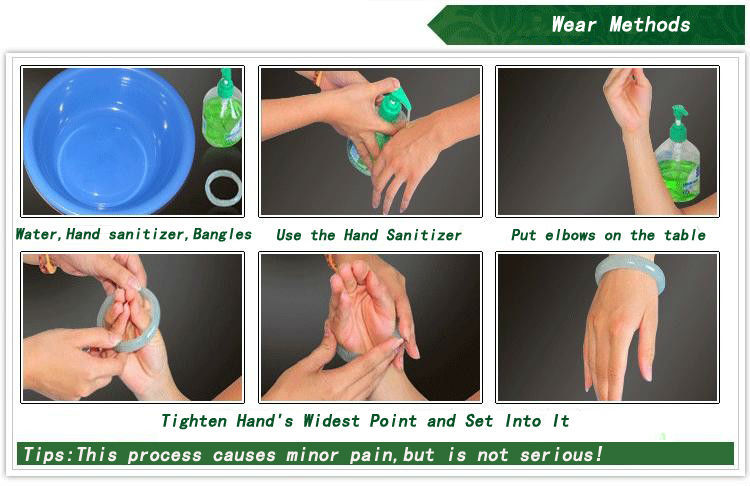 Wear Methods

Water,Hand sanitizer,Bangles

Use the Hand Sanitizer

Put elbows on the table

Tighten Hand's Widest Point and Set Into It

Tips:This process causes minor pain,but is not serious!