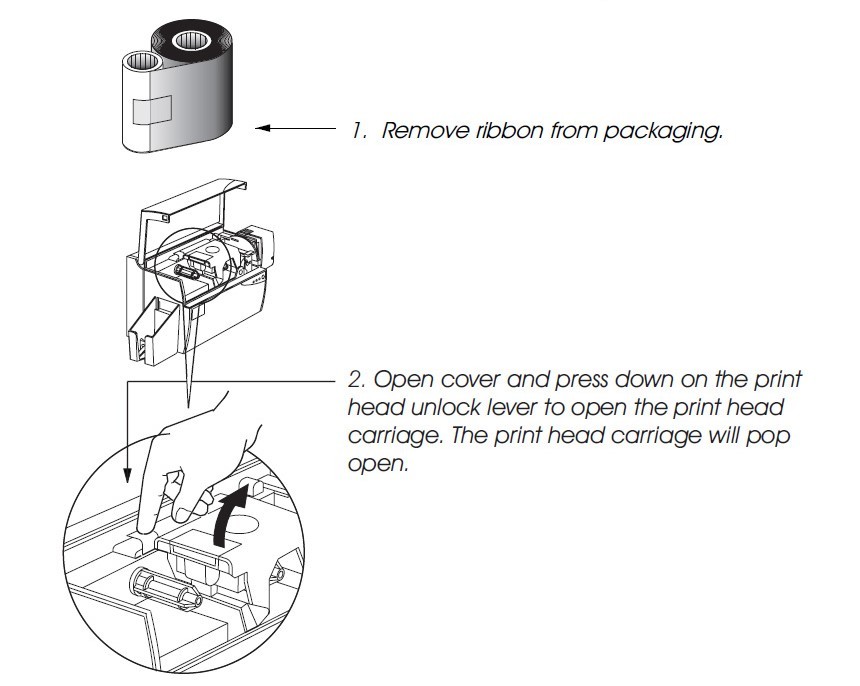 1. Remove ribbon from packaging.

2. Open cover and press down on the print head unlock lever to open the print head carriage. The print head carriage will pop open.