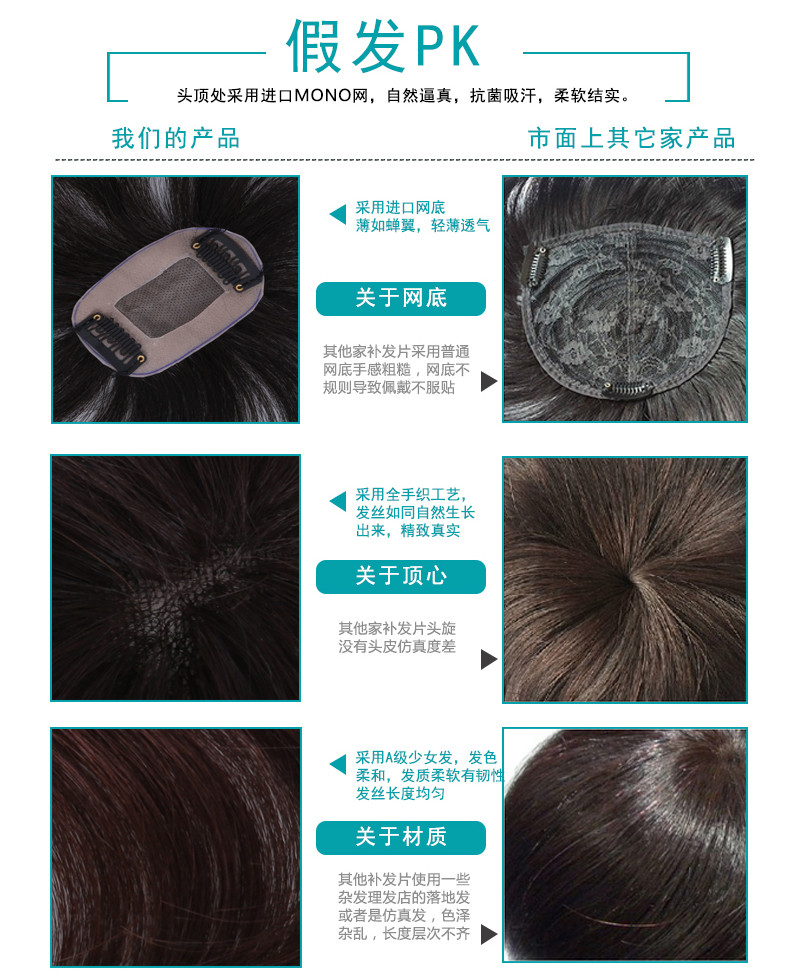 假发PK

头顶处采用进口MONO网，自然逼真，抗菌吸汗，柔软结实。

我们的产品

市面上其它家产品

采用进口网底
薄如蝉翼，轻薄透气

关于网底

其他家补发片采用普通网底手感粗糙，网底不规则导致佩戴不服贴

采用全手织工艺，发丝如同自然生长出来，精致真实

关于顶心

其他家补发片头旋没有头皮仿真度差

采用A级少女发，发色柔和，发质柔软有韧性发丝长度均匀

关于材质

其他补发片使用一些杂发理发店的落地发或者是仿真发，色泽杂乱，长度层次不齐