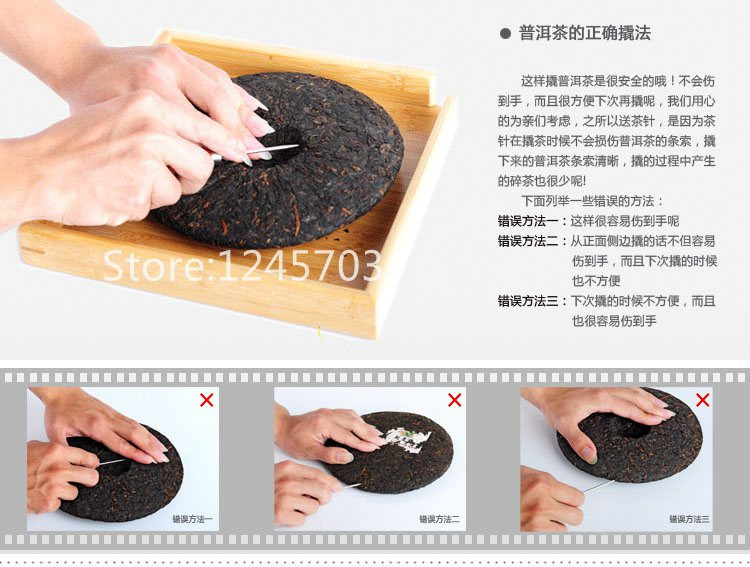 Store:1245703

● 普洱茶的正确撬法

这样撬普洱茶是很安全的哦！不会伤到手，而且很方便下次再撬呢，我们用心的为亲们考虑，之所以送茶针，是因为茶针在撬茶时候不会损伤普洱茶的条索，撬下来的普洱茶条索清晰，撬的过程中产生的碎茶也很少呢!

下面列举一些错误的方法：

错误方法一：这样很容易伤到手呢

错误方法二：从正面侧边撬的话不但容易伤到手，而且下次撬的时候也不方便

错误方法三：下次撬的时候不方便，而且也很容易伤到手

错误方法一

错误方法二

错误方法三