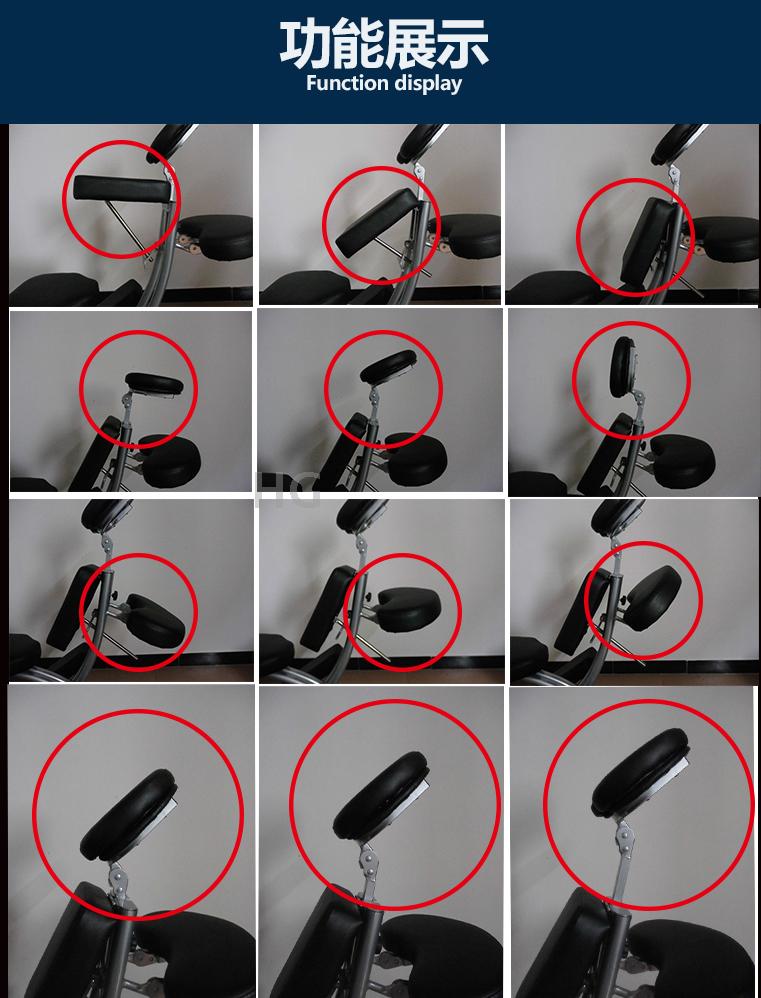 功能展示
Function display

HG