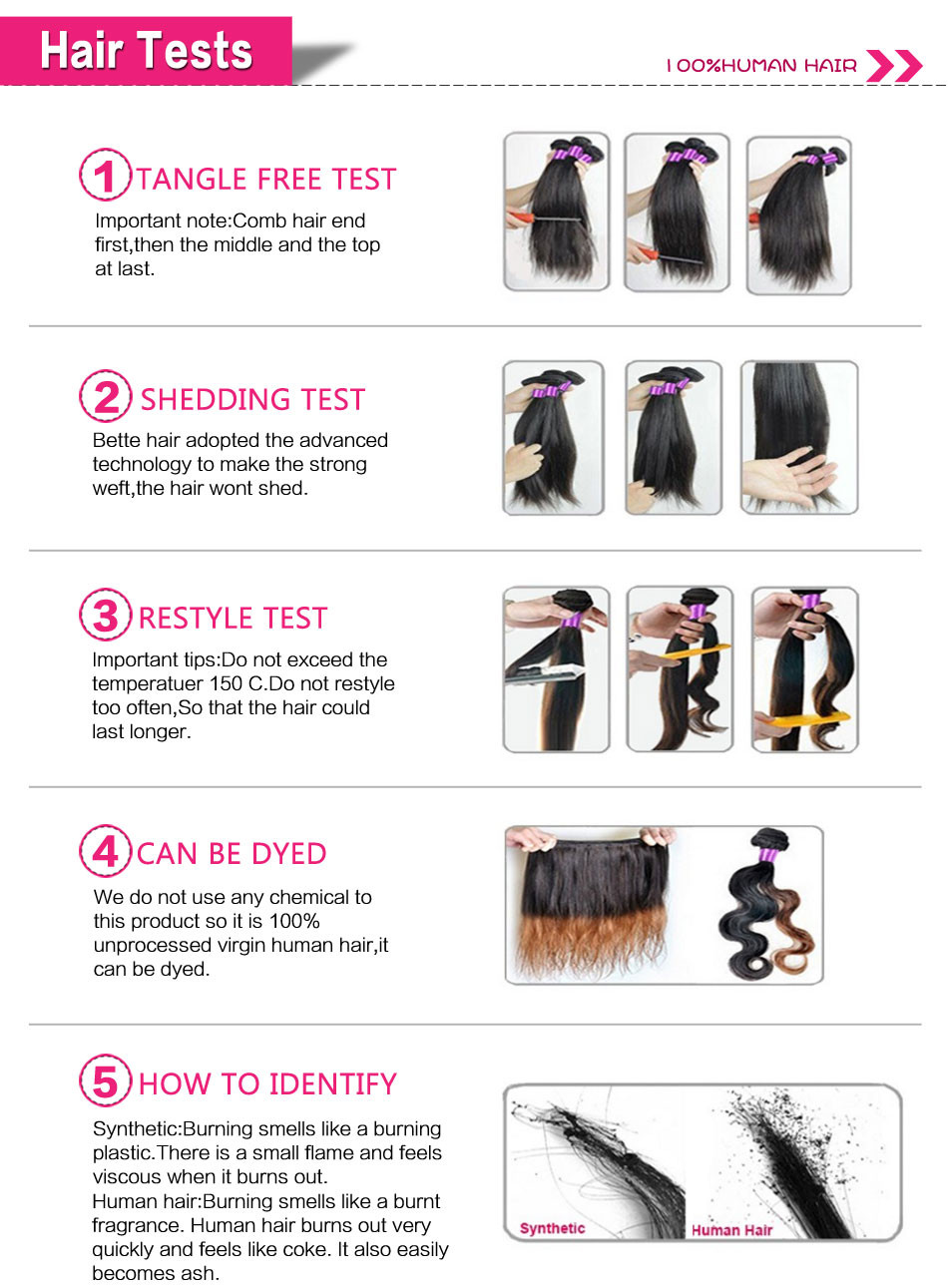 Hair Tests

100%HUMAN HAIR

1 TANGLE FREE TEST

Important note:Comb hair end first,then the middle and the top at last.

2 SHEDDING TEST

Bette hair adopted the advanced technology to make the strong weft,the hair wont shed.

3 RESTYLE TEST

Important tips:Do not exceed the temperatuer 150 C.Do not restyle too often,So that the hair could last longer.

4 CAN BE DYED

We do not use any chemical to this product so it is 100% unprocessed virgin human hair,it can be dyed.

5 HOW TO IDENTIFY

Synthetic:Burning smells like a burning plastic.There is a small flame and feels viscous when it burns out.
Human hair:Burning smells like a burnt fragrance. Human hair burns out very quickly and feels like coke. It also easily becomes ash.

Synthetic

Human Hair