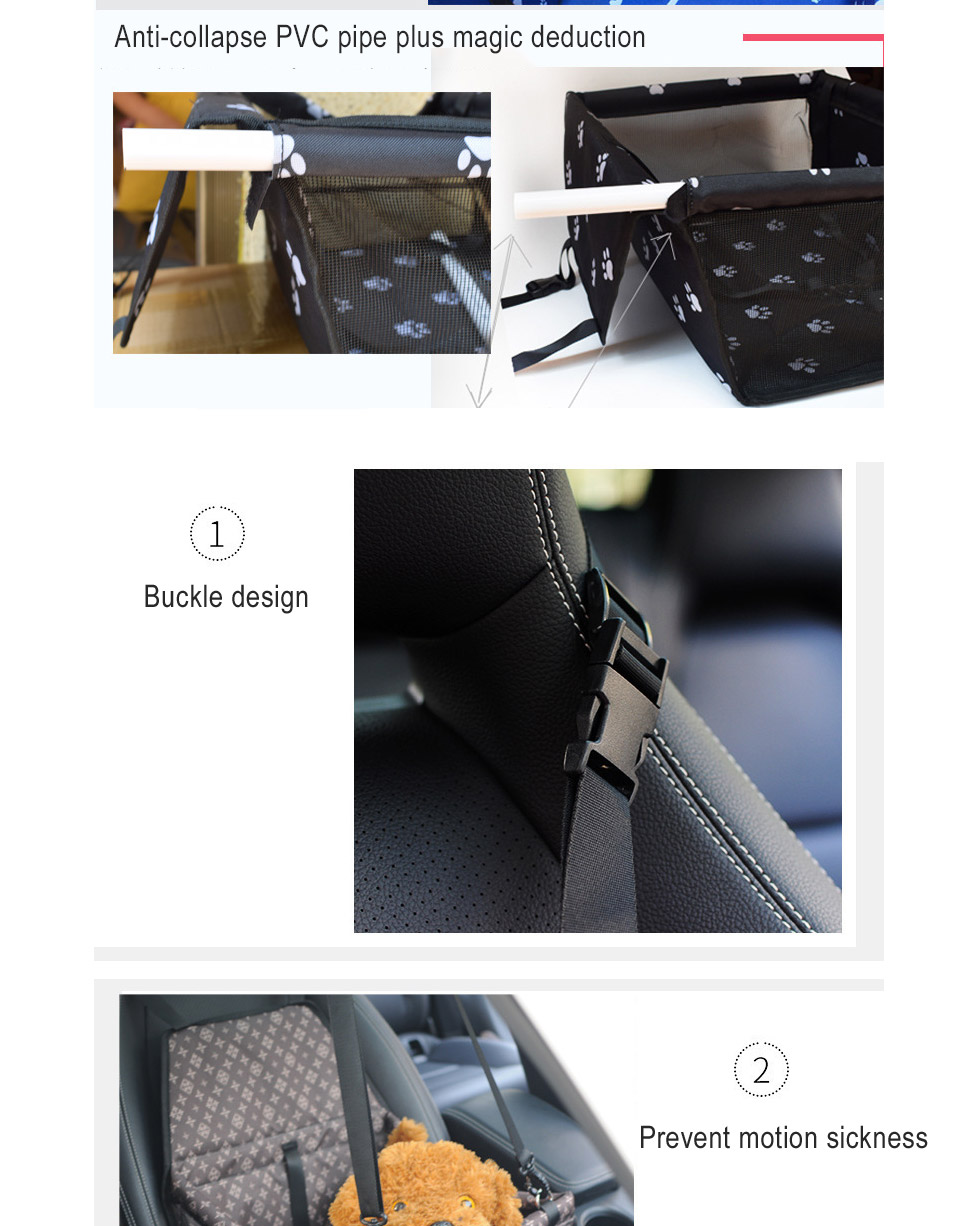 Anti-collapse PVC pipe plus magic deduction

1

Buckle design

2

Prevent motion sickness