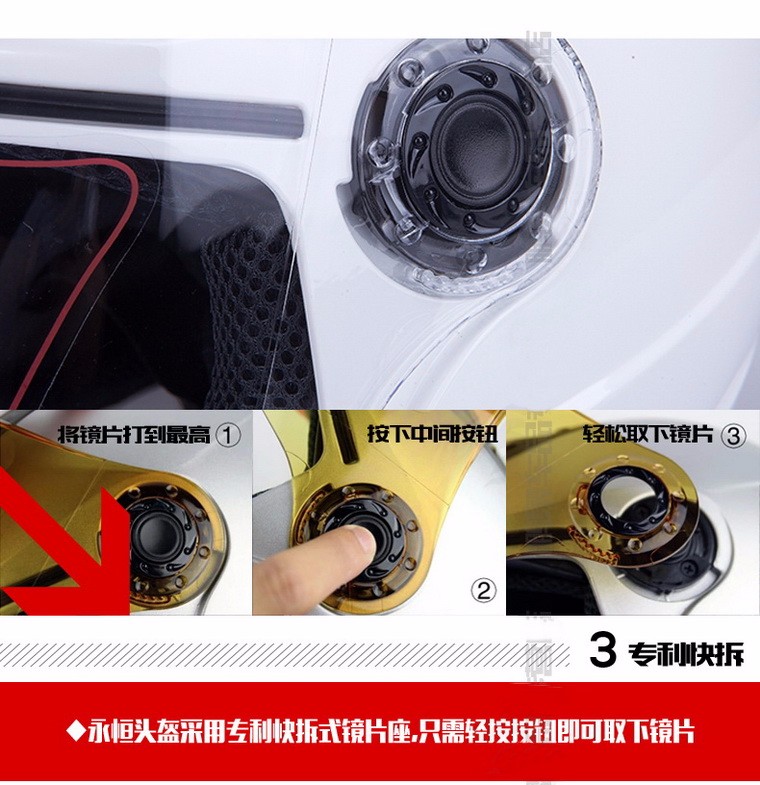 将镜片打到最高 ①

按下中间按钮

②

轻松取下镜片 ③

3 专利快拆

◆永恒头盔采用专利快拆式镜片座,只需轻按按钮即可取下镜片