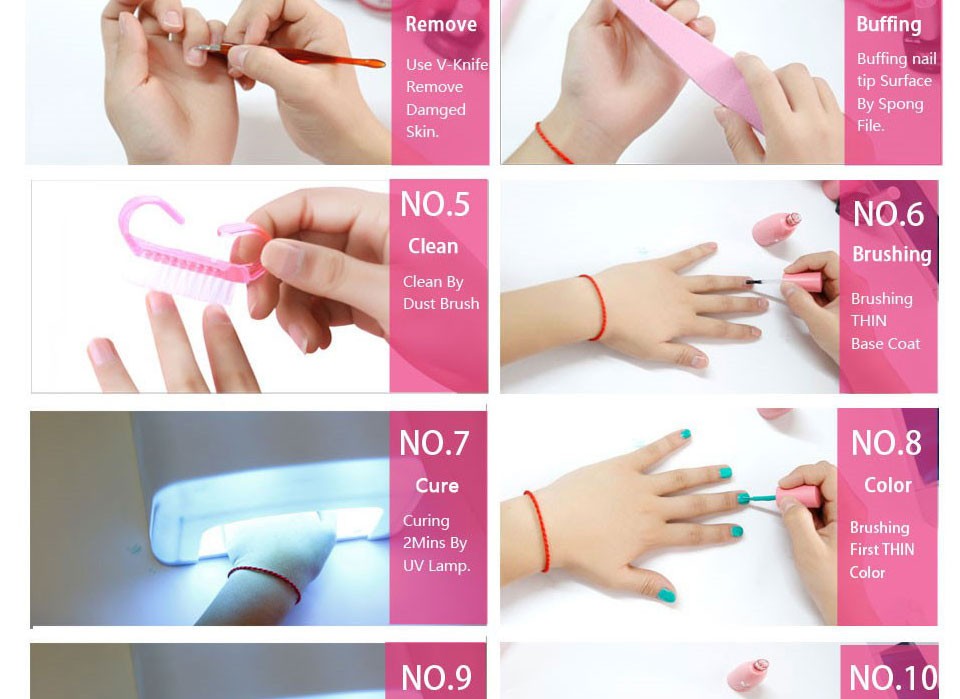 Remove

Use V-Knife Remove Damged Skin.

Buffing

Buffing nail tip Surface By Spong File.

NO.5

Clean

Clean By Dust Brush

NO.6

Brushing

Brushing THIN Base Coat

NO.7

Cure

Curing 2Mins By UV Lamp.

NO.8

Color

Brushing First THIN Color

NO.9

NO.10