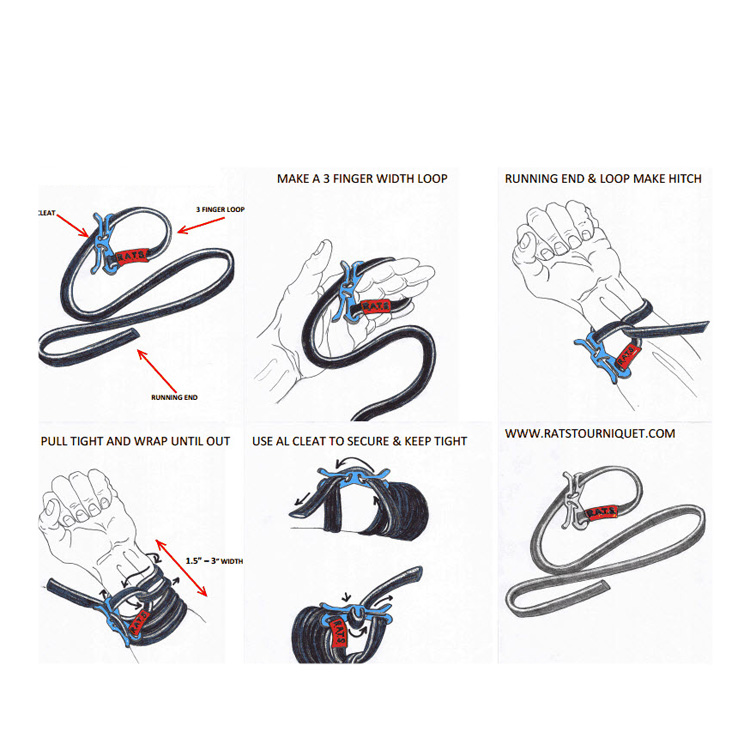 CLEAT

3 FINGER LOOP

R.A.T.S

RUNNING END

MAKE A 3 FINGER WIDTH LOOP

R.A.T.S

RUNNING END & LOOP MAKE HITCH

R.A.T.S

PULL TIGHT AND WRAP UNTIL OUT

1.5" – 3" WIDTH

R.A.T.S

USE AL CLEAT TO SECURE & KEEP TIGHT

R.A.T.S

WWW.RATSTOURNIQUET.COM

R.A.T.S