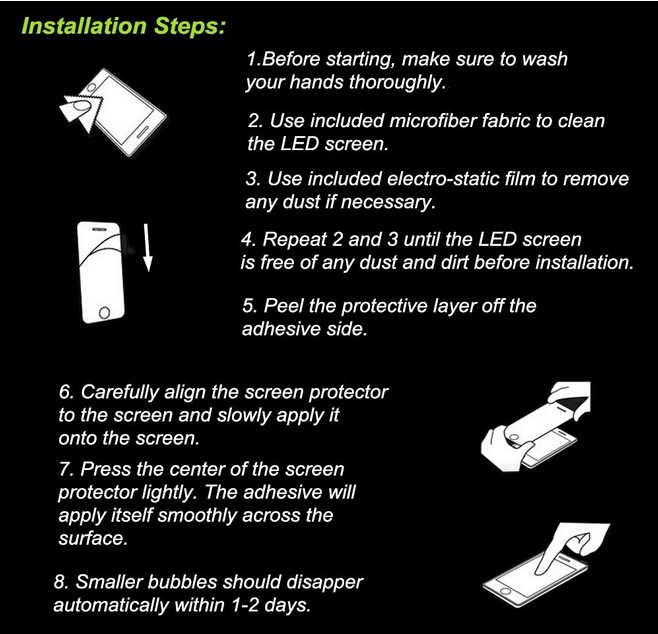 Installation Steps:

1.Before starting, make sure to wash your hands thoroughly.

2. Use included microfiber fabric to clean the LED screen.

3. Use included electro-static film to remove any dust if necessary.

4. Repeat 2 and 3 until the LED screen is free of any dust and dirt before installation.

5. Peel the protective layer off the adhesive side.

6. Carefully align the screen protector to the screen and slowly apply it onto the screen.

7. Press the center of the screen protector lightly. The adhesive will apply itself smoothly across the surface.

8. Smaller bubbles should disapper automatically within 1-2 days.