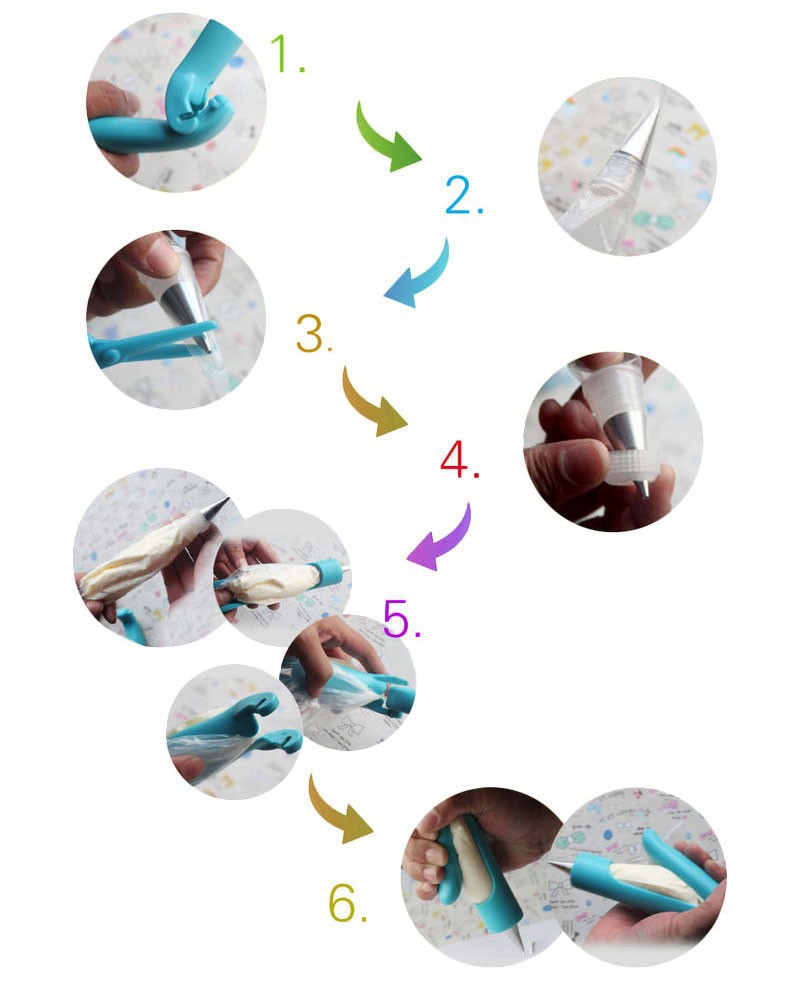 1.

2.

3.

4.

5.

6.