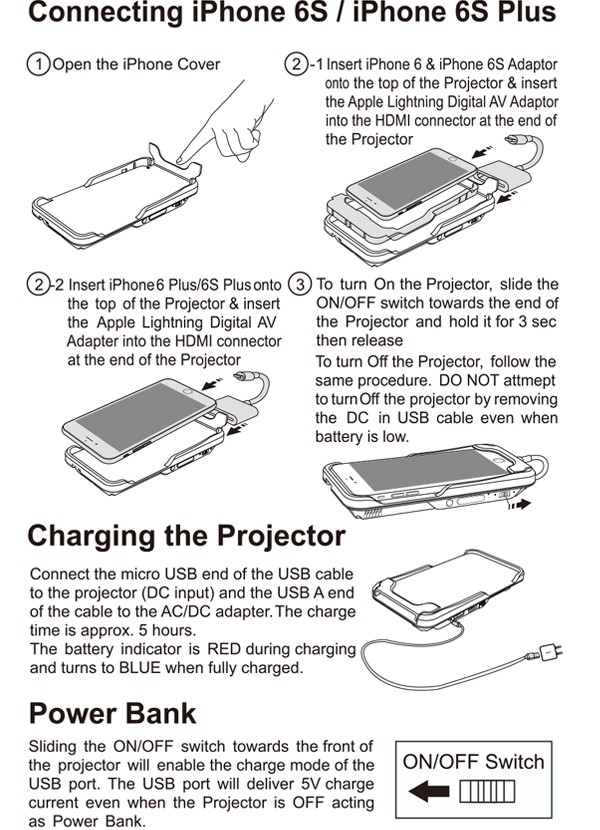 Connecting iPhone 6S / iPhone 6S Plus

1 Open the iPhone Cover

2-1 Insert iPhone 6 & iPhone 6S Adaptor onto the top of the Projector & insert the Apple Lightning Digital AV Adaptor into the HDMI connector at the end of the Projector

2-2 Insert iPhone 6 Plus/6S Plus onto the top of the Projector & insert the Apple Lightning Digital AV Adapter into the HDMI connector at the end of the Projector

3 To turn On the Projector, slide the ON/OFF switch towards the end of the Projector and hold it for 3 sec then release
To turn Off the Projector, follow the same procedure. DO NOT attmept to turn Off the projector by removing the DC in USB cable even when battery is low.

Charging the Projector

Connect the micro USB end of the USB cable to the projector (DC input) and the USB A end of the cable to the AC/DC adapter. The charge time is approx. 5 hours.
The battery indicator is RED during charging and turns to BLUE when fully charged.

Power Bank

Sliding the ON/OFF switch towards the front of the projector will enable the charge mode of the USB port. The USB port will deliver 5V charge current even when the Projector is OFF acting as Power Bank.

ON/OFF Switch