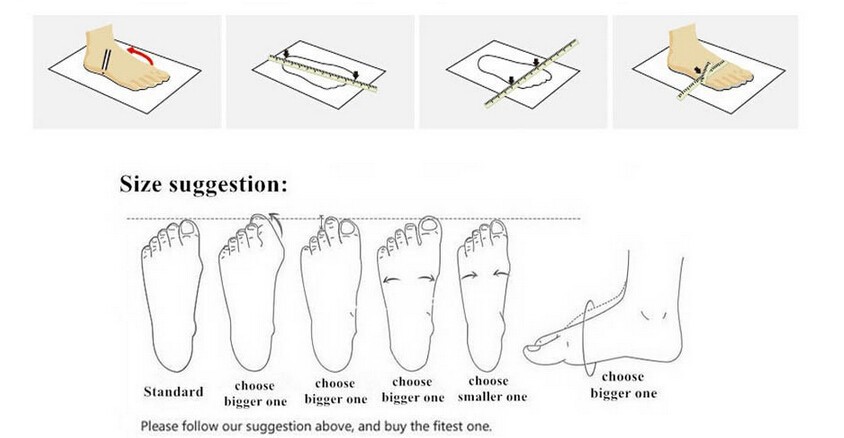 Size suggestion:

Standard

choose bigger one

choose bigger one

choose bigger one

choose smaller one

choose bigger one

Please follow our suggestion above, and buy the fitest one.