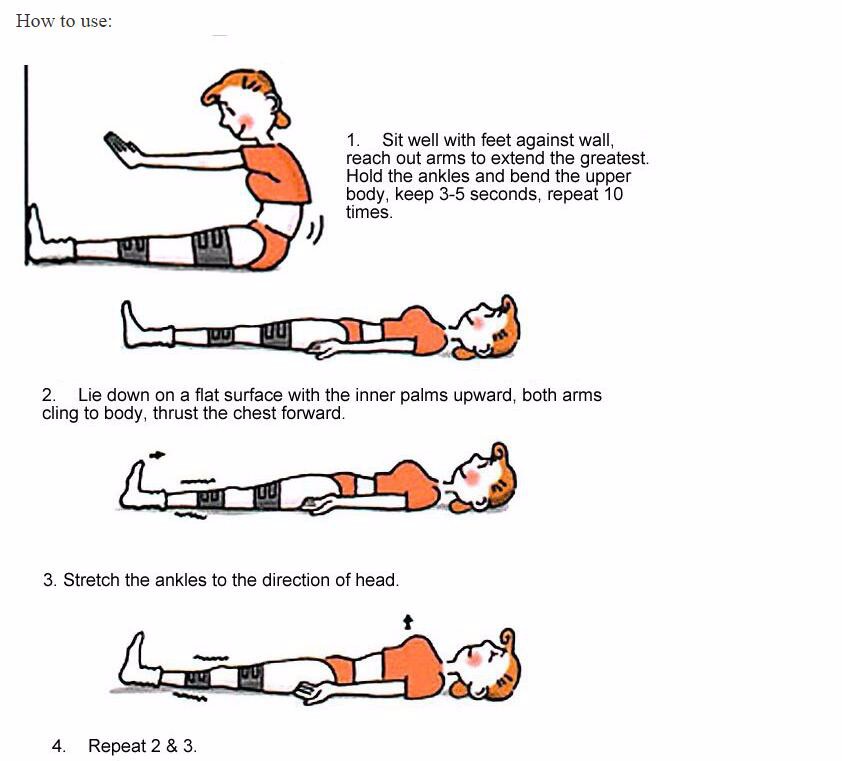 How to use:

1. Sit well with feet against wall, reach out arms to extend the greatest. Hold the ankles and bend the upper body, keep 3-5 seconds, repeat 10 times.

2. Lie down on a flat surface with the inner palms upward, both arms cling to body, thrust the chest forward.

3. Stretch the ankles to the direction of head.

4. Repeat 2 & 3.