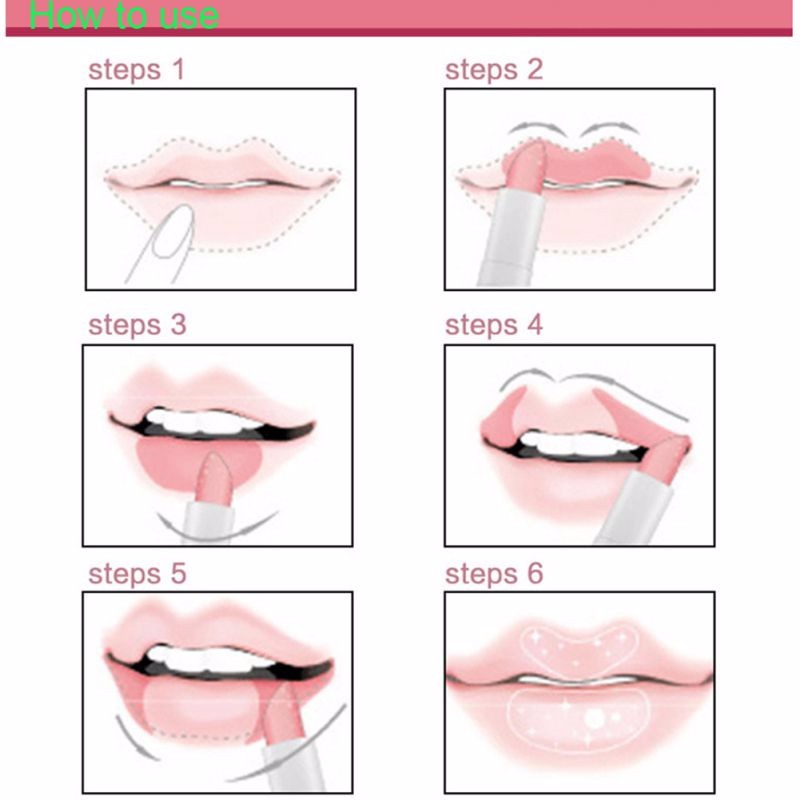 How to use

steps 1

steps 2

steps 3

steps 4

steps 5

steps 6