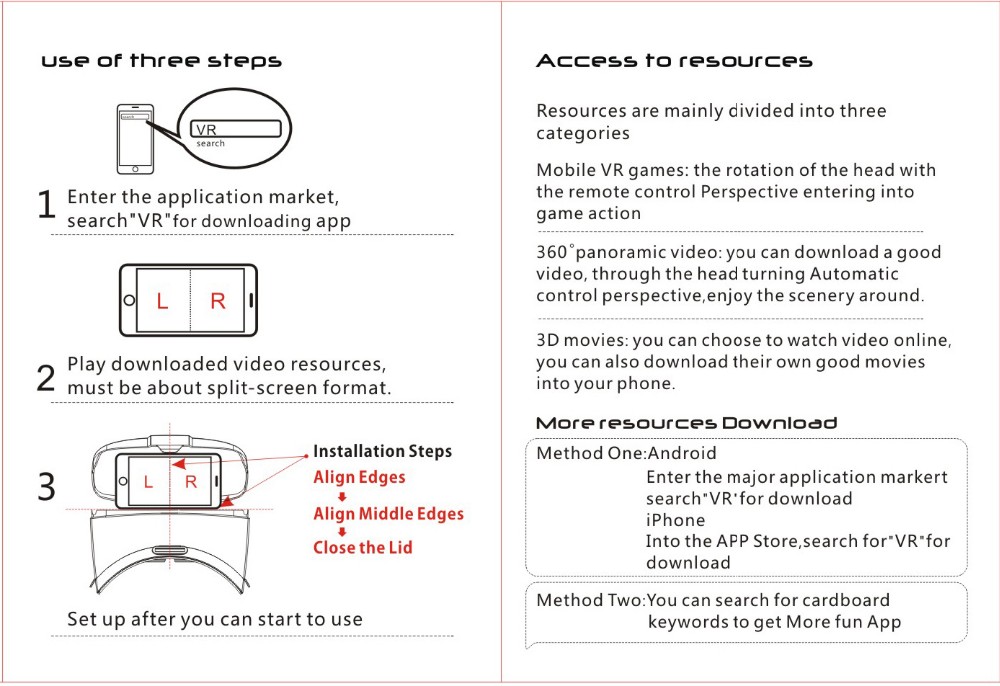 use of three steps

search

VR
search

1 Enter the application market, search"VR"for downloading app

L R

2 Play downloaded video resources, must be about split-screen format.

3

L R

Installation Steps
Align Edges
Align Middle Edges
Close the Lid

Set up after you can start to use

Access to resources

Resources are mainly divided into three categories

Mobile VR games: the rotation of the head with the remote control Perspective entering into game action

360°panoramic video: you can download a good video, through the head turning Automatic control perspective,enjoy the scenery around.

3D movies: you can choose to watch video online, you can also download their own good movies into your phone.

More resources Download

Method One:Android
Enter the major application markert search"VR"for download
iPhone
Into the APP Store,search for"VR"for download

Method Two:You can search for cardboard keywords to get More fun App