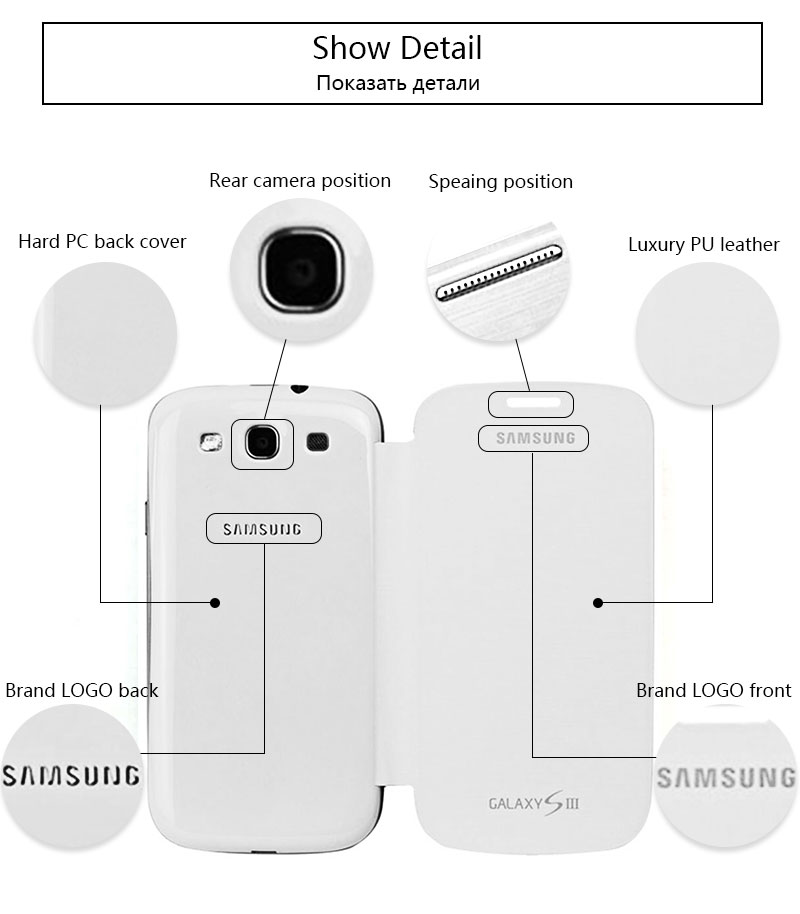 Show Detail
Показать детали

Rear camera position

Speaing position

Hard PC back cover

Luxury PU leather

SAMSUNG

SAMSUNG

Brand LOGO back

Brand LOGO front

SAMSUNG

SAMSUNG

GALAXY S III