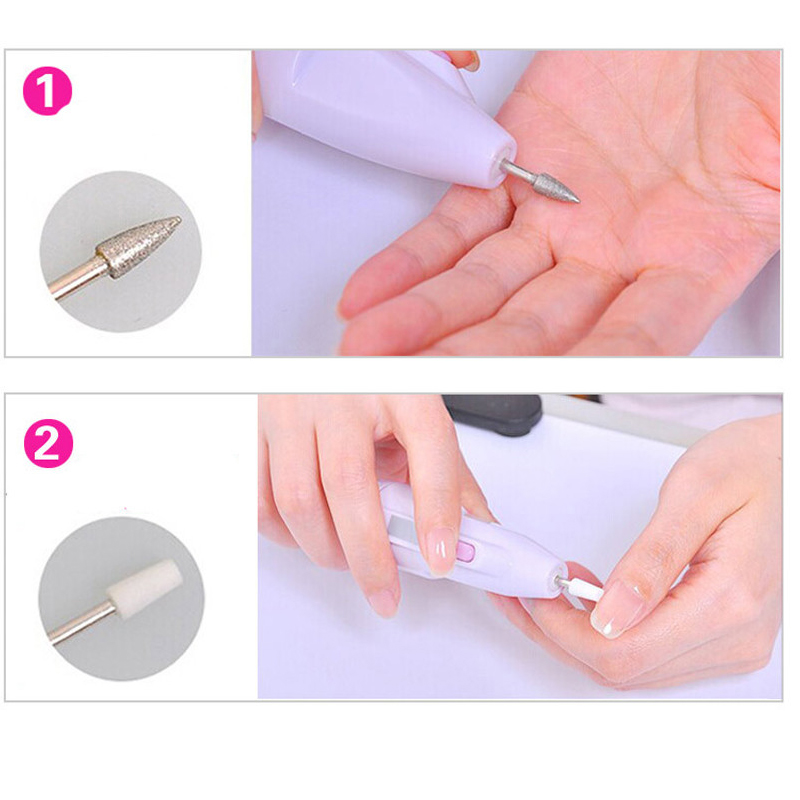 1

2