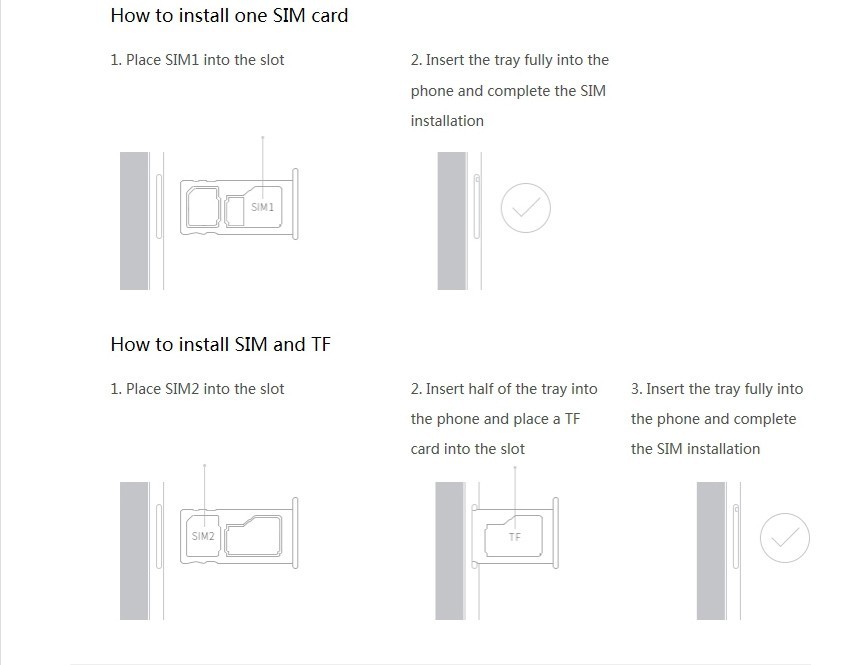 How to install one SIM card

1. Place SIM1 into the slot

SIM1

2. Insert the tray fully into the phone and complete the SIM installation

How to install SIM and TF

1. Place SIM2 into the slot

SIM2

2. Insert half of the tray into the phone and place a TF card into the slot

TF

3. Insert the tray fully into the phone and complete the SIM installation