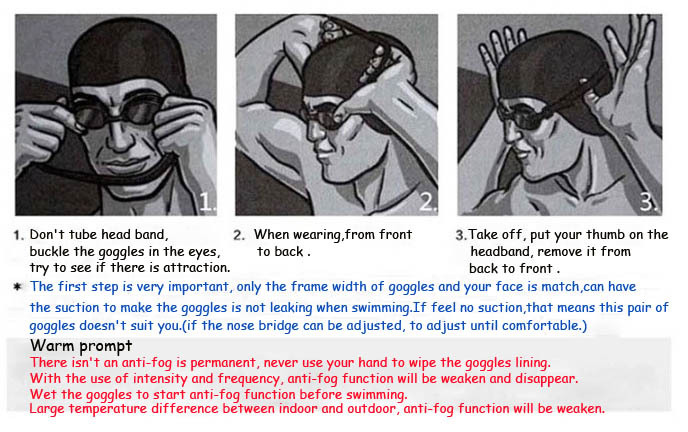 1.

2.

3.

1. Don't tube head band, buckle the goggles in the eyes, try to see if there is attraction.

2. When wearing,from front to back .

3.Take off, put your thumb on the headband, remove it from back to front .

* The first step is very important, only the frame width of goggles and your face is match,can have the suction to make the goggles is not leaking when swimming.If feel no suction,that means this pair of goggles doesn't suit you.(if the nose bridge can be adjusted, to adjust until comfortable.)

Warm prompt
There isn't an anti-fog is permanent, never use your hand to wipe the goggles lining.
With the use of intensity and frequency, anti-fog function will be weaken and disappear.
Wet the goggles to start anti-fog function before swimming.
Large temperature difference between indoor and outdoor, anti-fog function will be weaken.