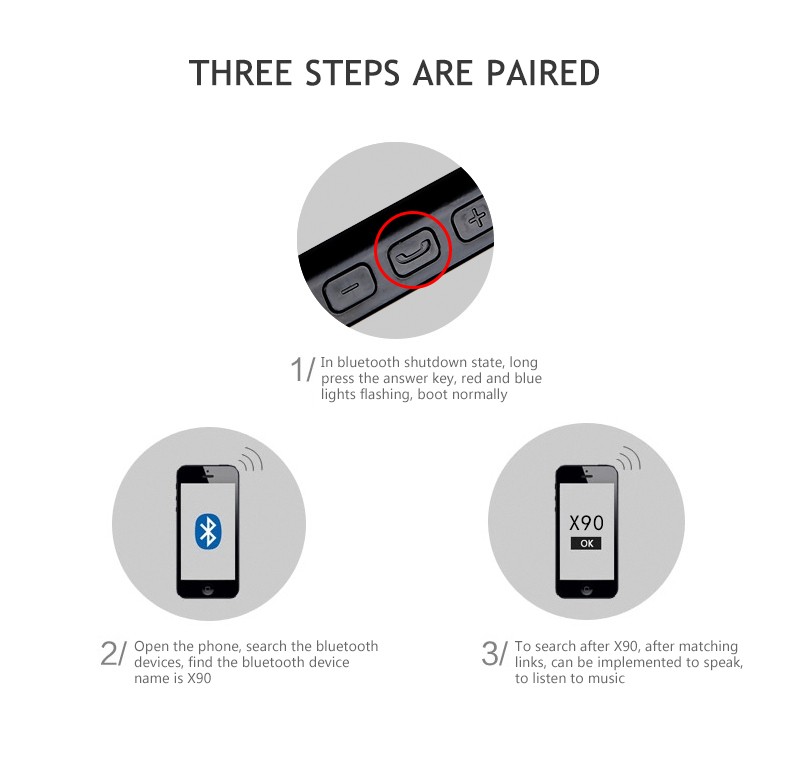 THREE STEPS ARE PAIRED

1/ In bluetooth shutdown state, long press the answer key, red and blue lights flashing, boot normally

X90
OK

2/ Open the phone, search the bluetooth devices, find the bluetooth device name is X90

3/ To search after X90, after matching links, can be implemented to speak, to listen to music