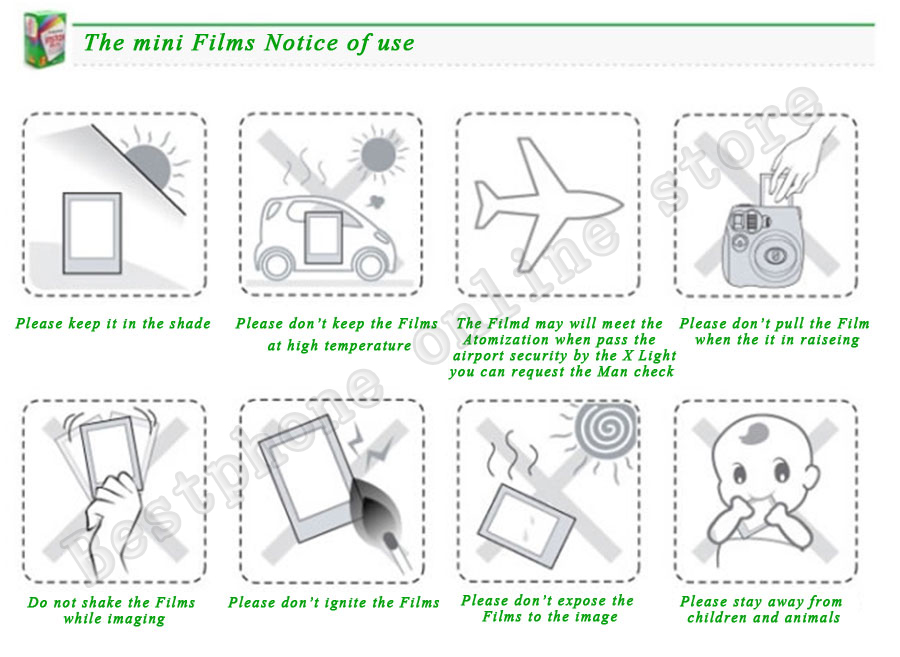 The mini Films Notice of use

Please keep it in the shade

Please don't keep the Films at high temperature

The Filmd may will meet the Atomization when pass the airport security by the X Light you can request the Man check

Please don't pull the Film when the it in raiseing

Do not shake the Films while imaging

Please don't ignite the Films

Please don't expose the Films to the image

Please stay away from children and animals

Bestphone online store