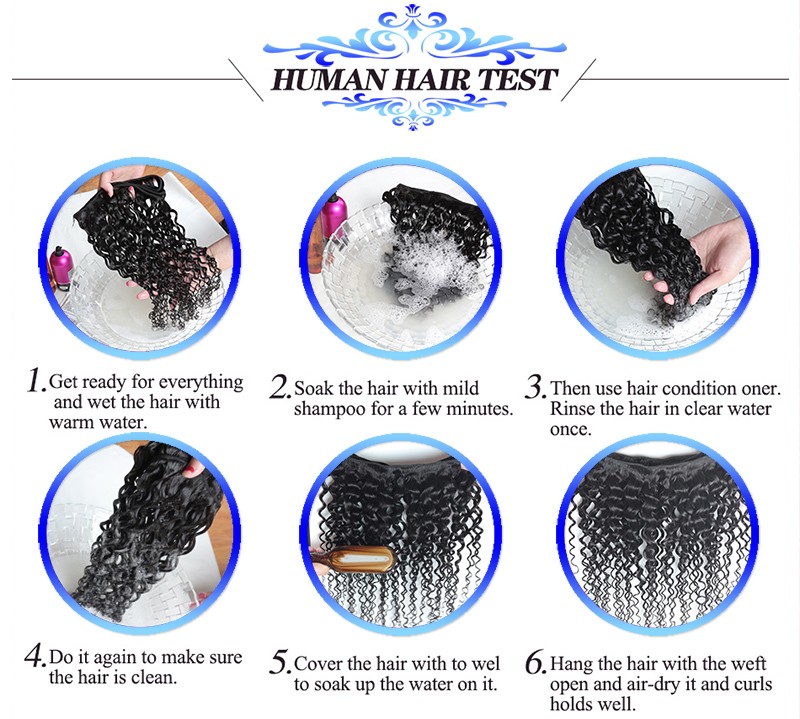 HUMAN HAIR TEST

1. Get ready for everything and wet the hair with warm water.

2. Soak the hair with mild shampoo for a few minutes.

3. Then use hair condition oner. Rinse the hair in clear water once.

4. Do it again to make sure the hair is clean.

5. Cover the hair with to wel to soak up the water on it.

6. Hang the hair with the weft open and air-dry it and curls holds well.