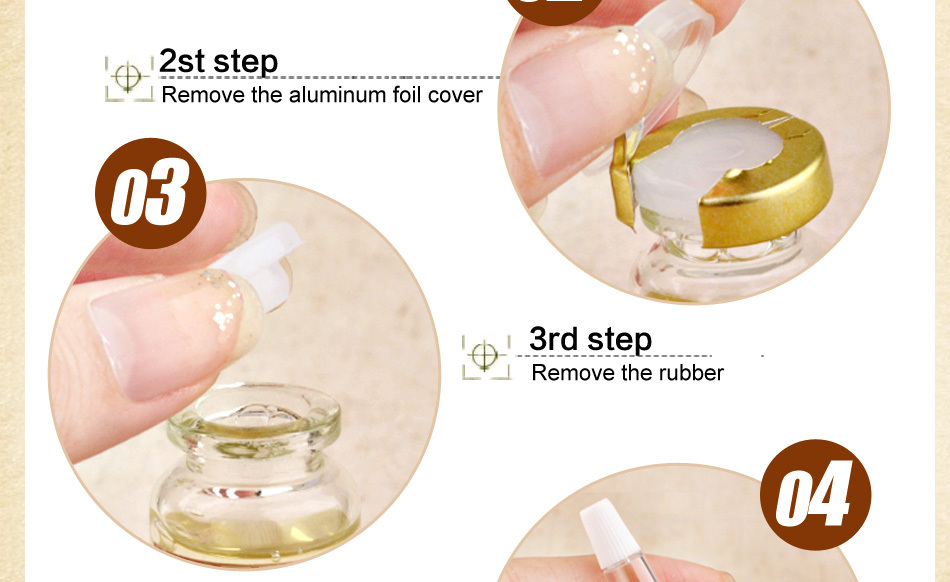 2st step
Remove the aluminum foil cover

03

3rd step
Remove the rubber

04