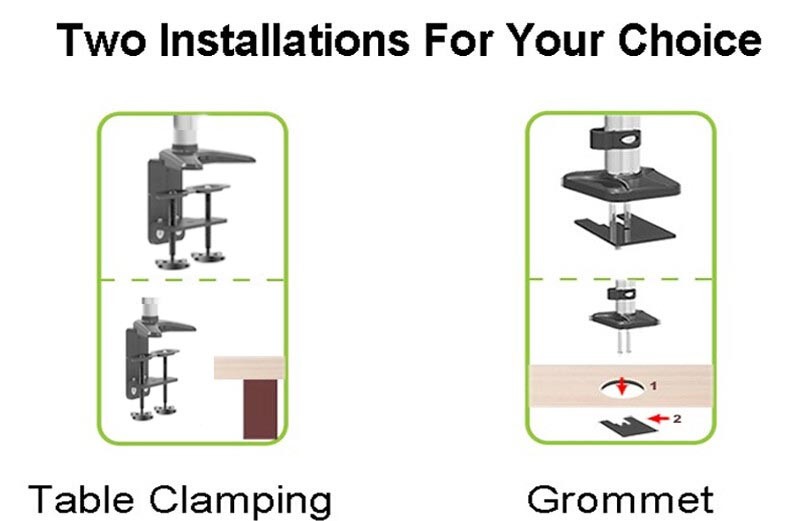 Two Installations For Your Choice

1

2

Table Clamping

Grommet