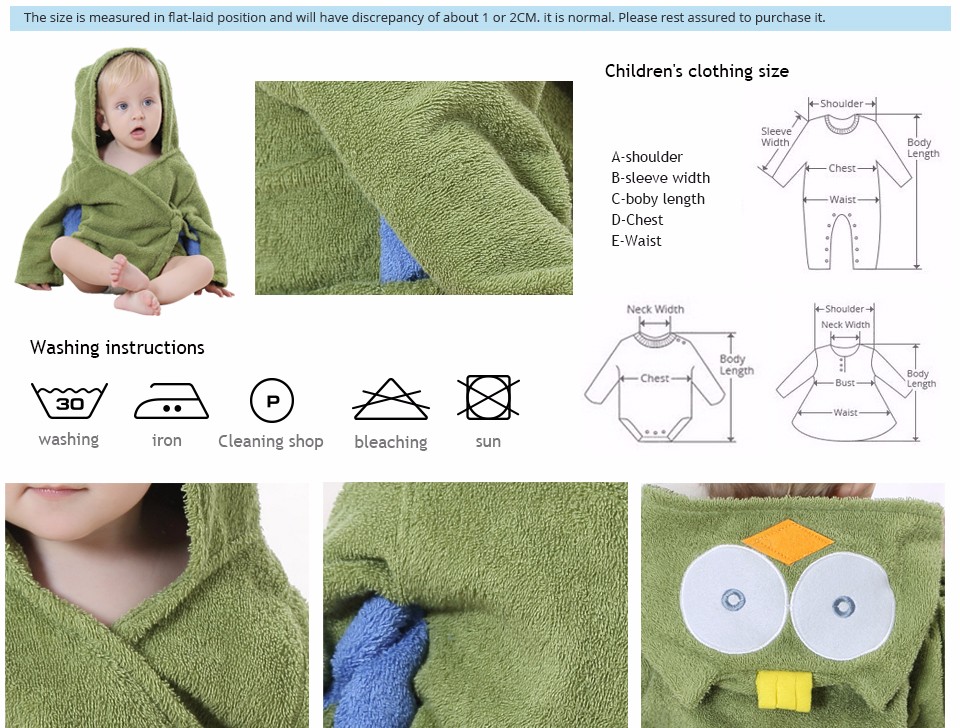 The size is measured in flat-laid position and will have discrepancy of about 1 or 2CM. it is normal. Please rest assured to purchase it.

Children's clothing size

A-shoulder
B-sleeve width
C-boby length
D-Chest
E-Waist

Shoulder
Sleeve Width
Body Length
Chest
Waist

Neck Width
Body Length
Chest

Shoulder
Neck Width
Body Length
Bust
Waist

Washing instructions

30
washing
iron
P
Cleaning shop
bleaching
sun