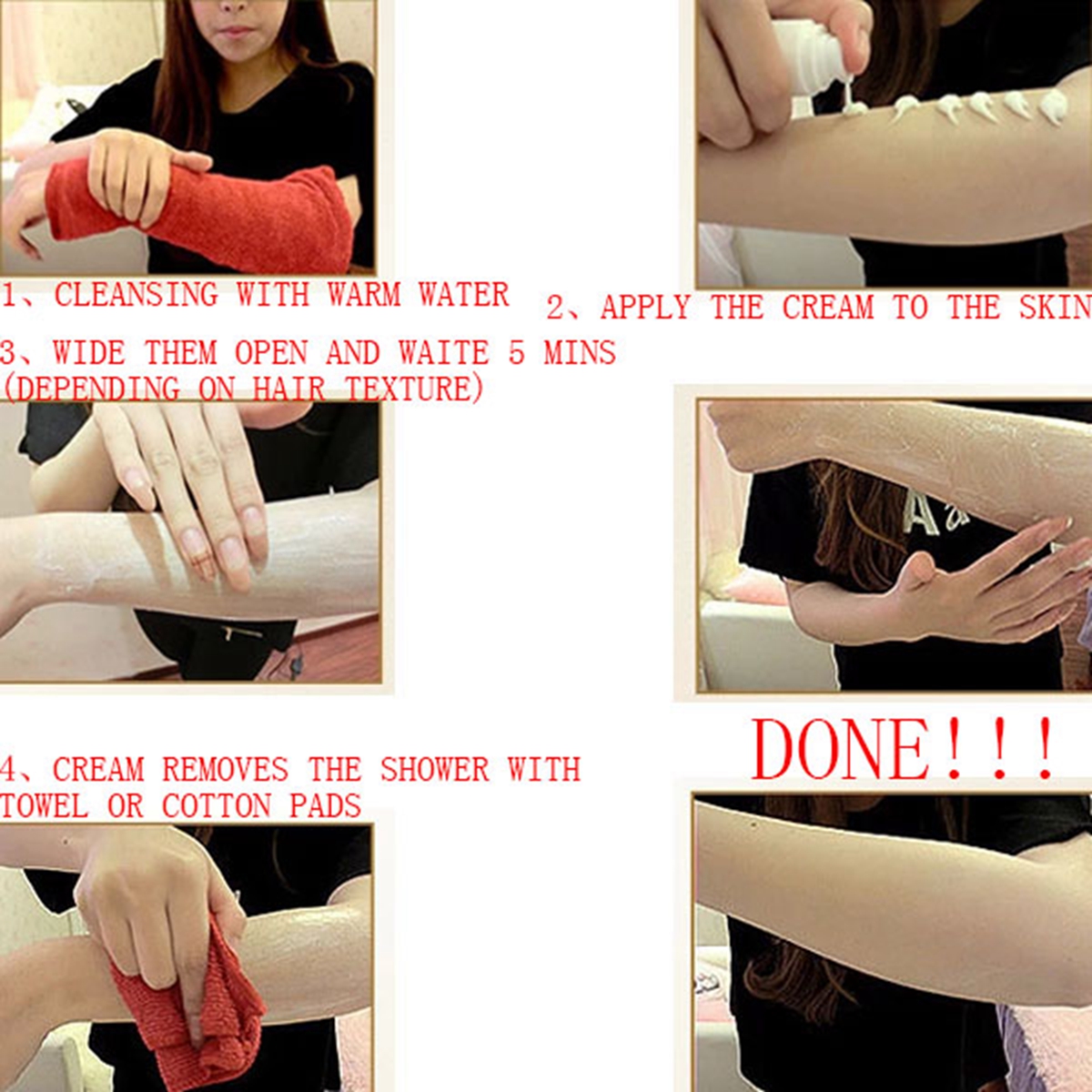 1、CLEANSING WITH WARM WATER

2、APPLY THE CREAM TO THE SKIN

3、WIDE THEM OPEN AND WAITE 5 MINS (DEPENDING ON HAIR TEXTURE)

4、CREAM REMOVES THE SHOWER WITH TOWEL OR COTTON PADS

DONE!!!