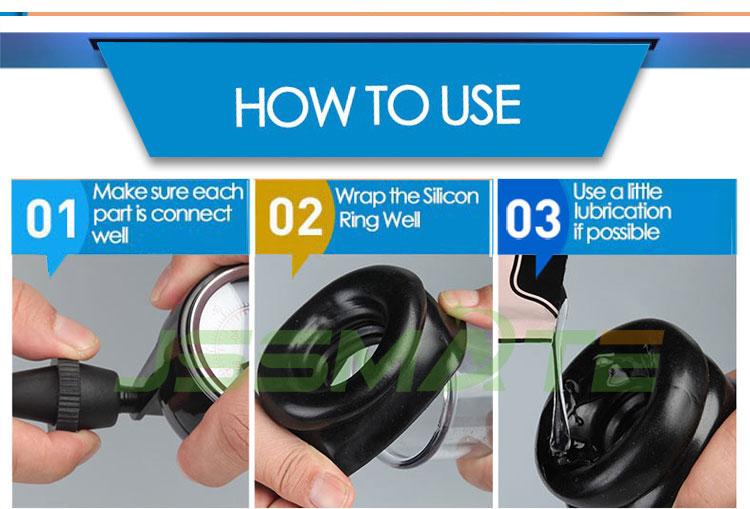 HOW TO USE

01 Make sure each part is connect well

02 Wrap the Silicon Ring Well

03 Use a little lubrication if possible

JSSMATE