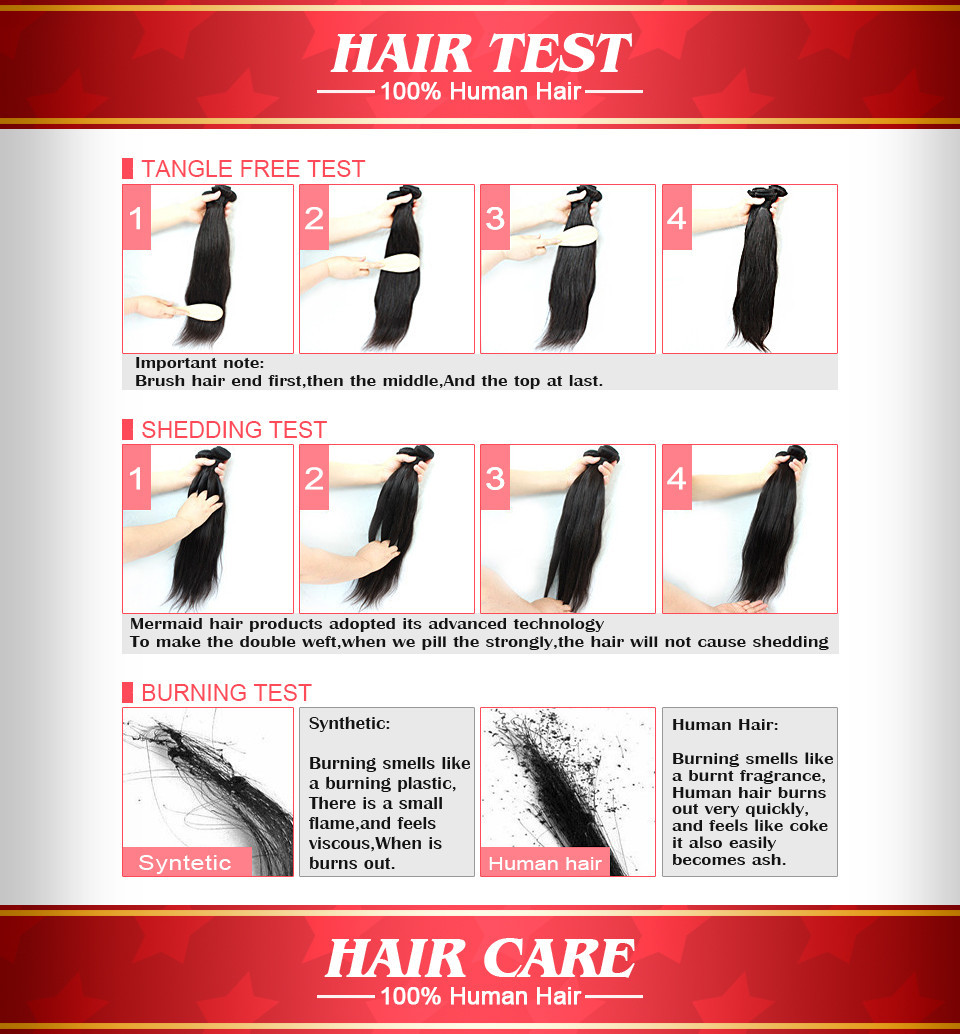 HAIR TEST
100% Human Hair

TANGLE FREE TEST

1

2

3

4

Important note:
Brush hair end first,then the middle,And the top at last.

SHEDDING TEST

1

2

3

4

Mermaid hair products adopted its advanced technology
To make the double weft,when we pill the strongly,the hair will not cause shedding

BURNING TEST

Syntetic

Synthetic:

Burning smells like a burning plastic, There is a small flame,and feels viscous,When is burns out.

Human hair

Human Hair:

Burning smells like a burnt fragrance, Human hair burns out very quickly, and feels like coke it also easily becomes ash.

HAIR CARE
100% Human Hair