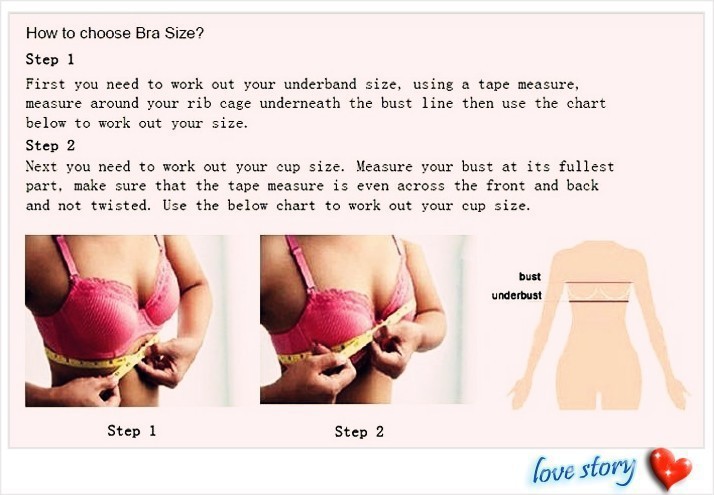 How to choose Bra Size?

Step 1

First you need to work out your underband size, using a tape measure, measure around your rib cage underneath the bust line then use the chart below to work out your size.

Step 2

Next you need to work out your cup size. Measure your bust at its fullest part, make sure that the tape measure is even across the front and back and not twisted. Use the below chart to work out your cup size.

bust
underbust

Step 1

Step 2

love story