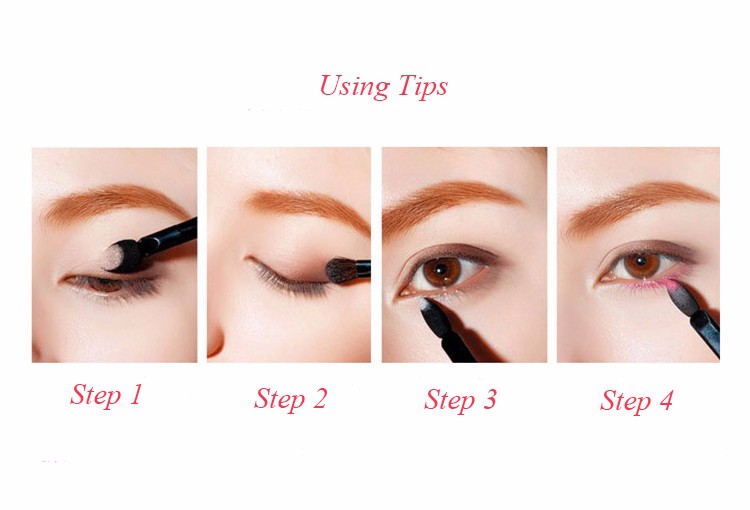 Using Tips

Step 1

Step 2

Step 3

Step 4