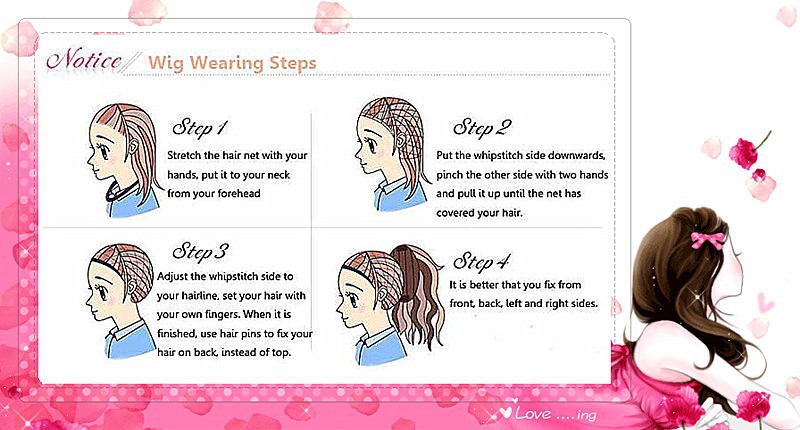 Notice Wig Wearing Steps

Step 1
Stretch the hair net with your hands, put it to your neck from your forehead

Step 2
Put the whipstitch side downwards, pinch the other side with two hands and pull it up until the net has covered your hair.

Step 3
Adjust the whipstitch side to your hairline, set your hair with your own fingers. When it is finished, use hair pins to fix your hair on back, instead of top.

Step 4
It is better that you fix from front, back, left and right sides.

Love ....ing