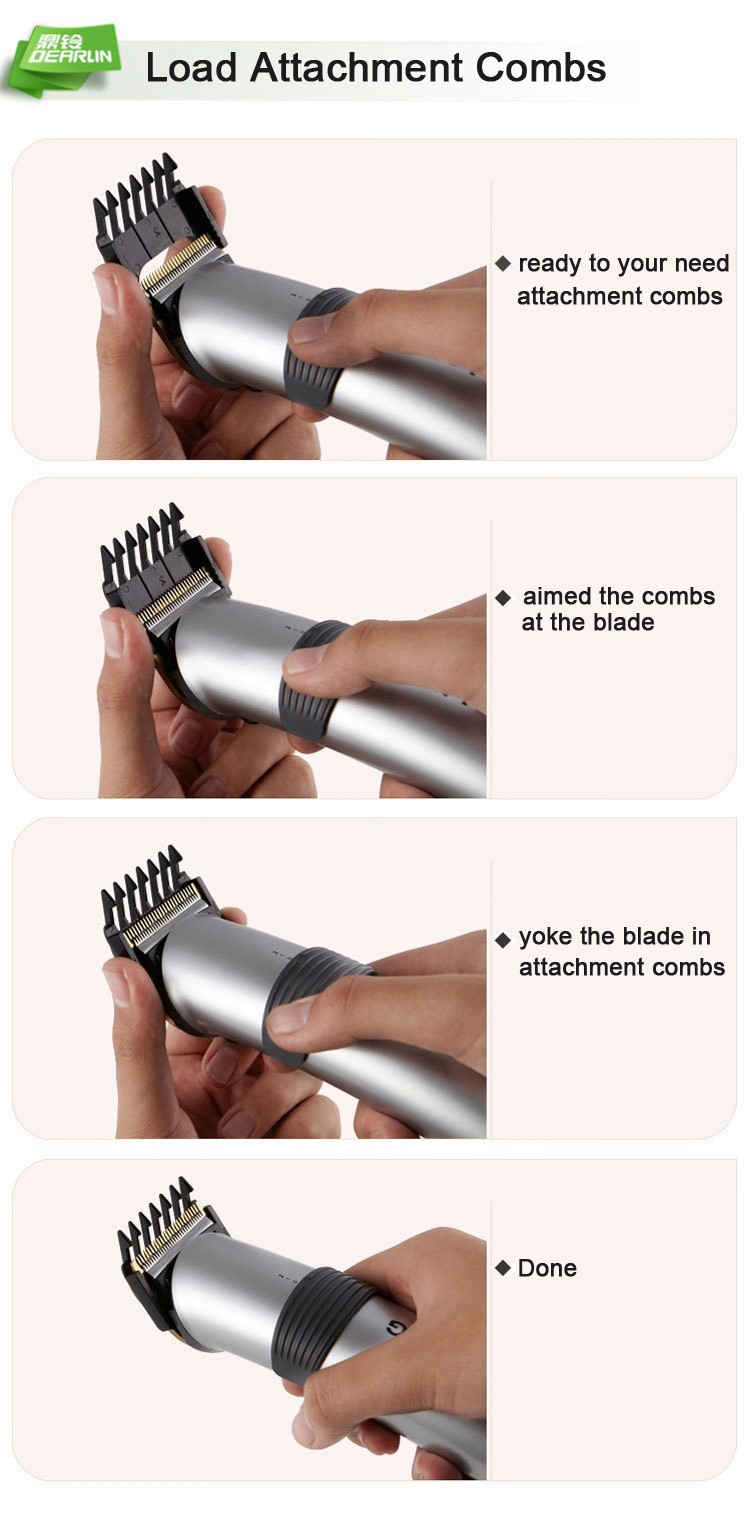 鼎铃 DEARLIN

Load Attachment Combs

◆ ready to your need attachment combs

◆ aimed the combs at the blade

◆ yoke the blade in attachment combs

◆ Done