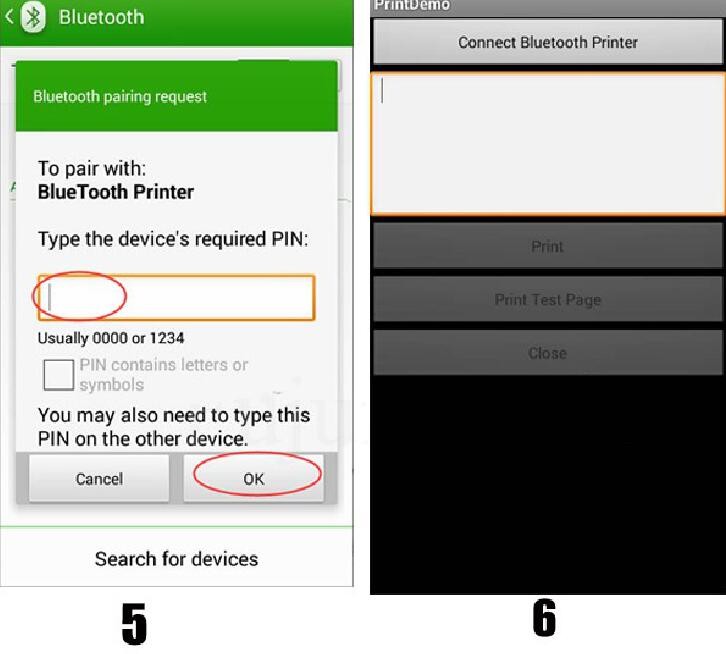 Bluetooth

Bluetooth pairing request

To pair with:
BlueTooth Printer

Type the device's required PIN:

Usually 0000 or 1234

PIN contains letters or symbols

You may also need to type this PIN on the other device.

Cancel

OK

Search for devices

5

PrintDemo

Connect Bluetooth Printer

Print

Print Test Page

Close

6